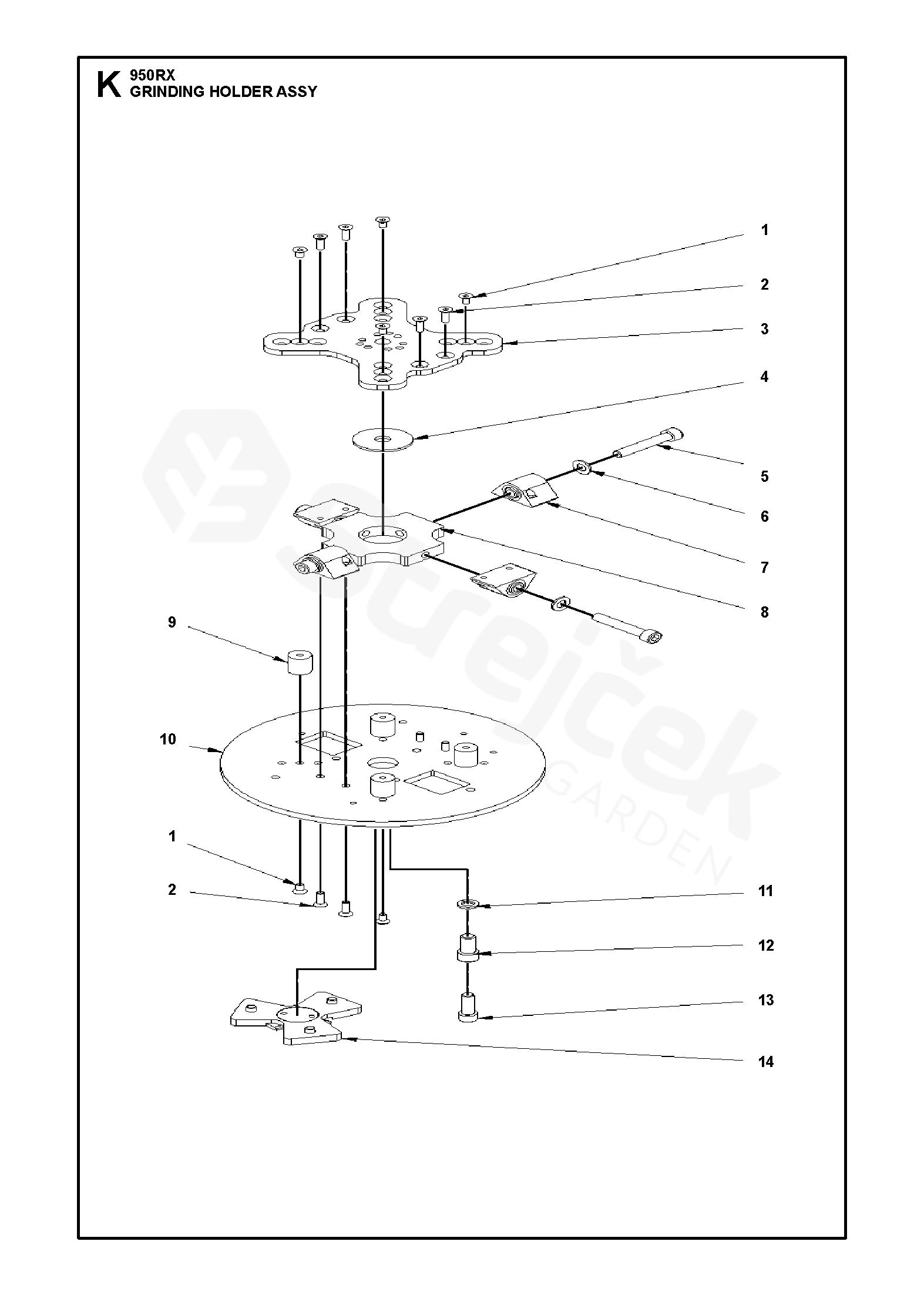 K 950RX
GRINDING HOLDER ASSY

1
2
3
4
5
6
7
8
9
10
1
2
11
12
13
14

strejček
GARDEN