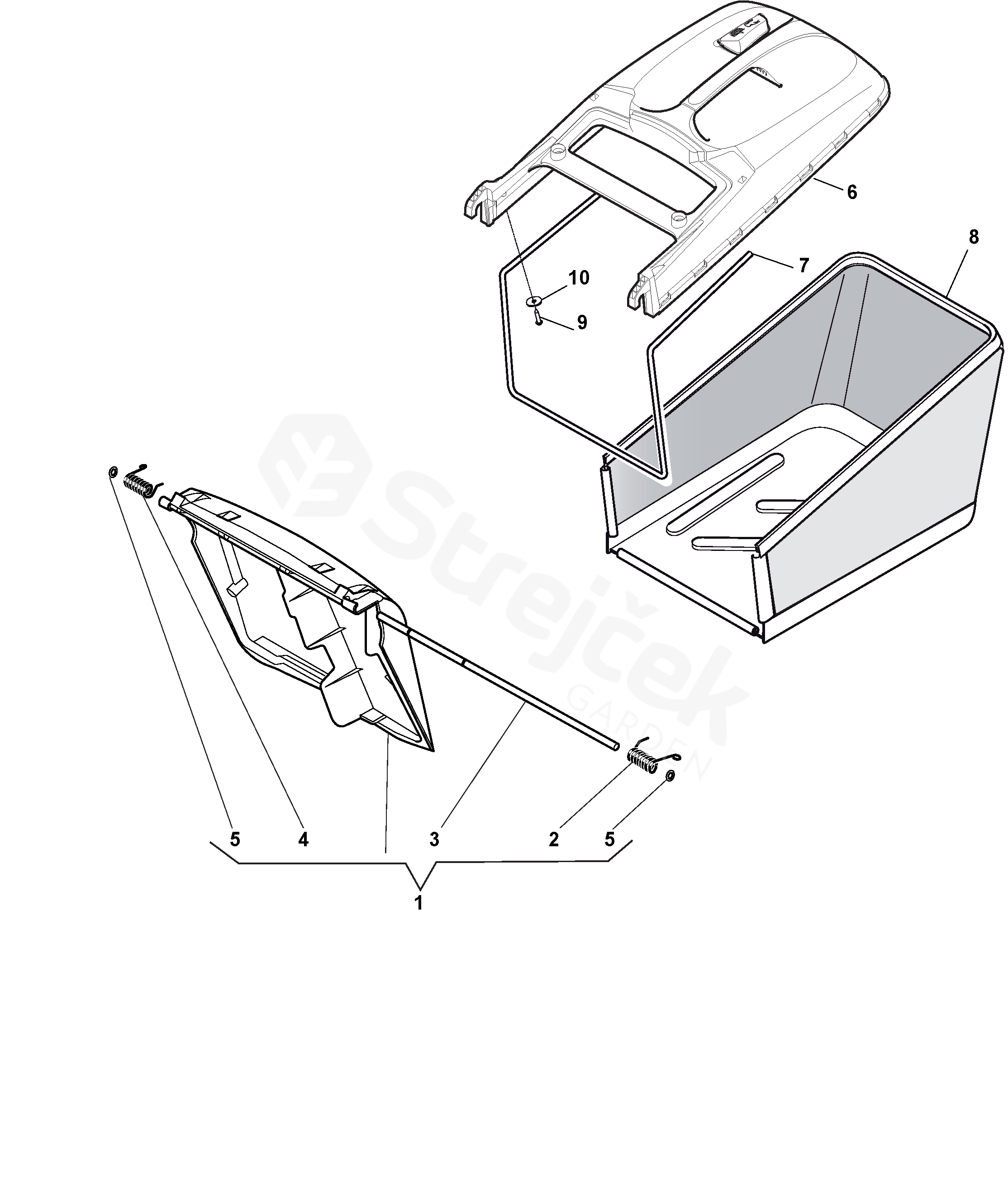 6
8
7
10
9
Strejček
GARDEN
5
4
3
2
5
1