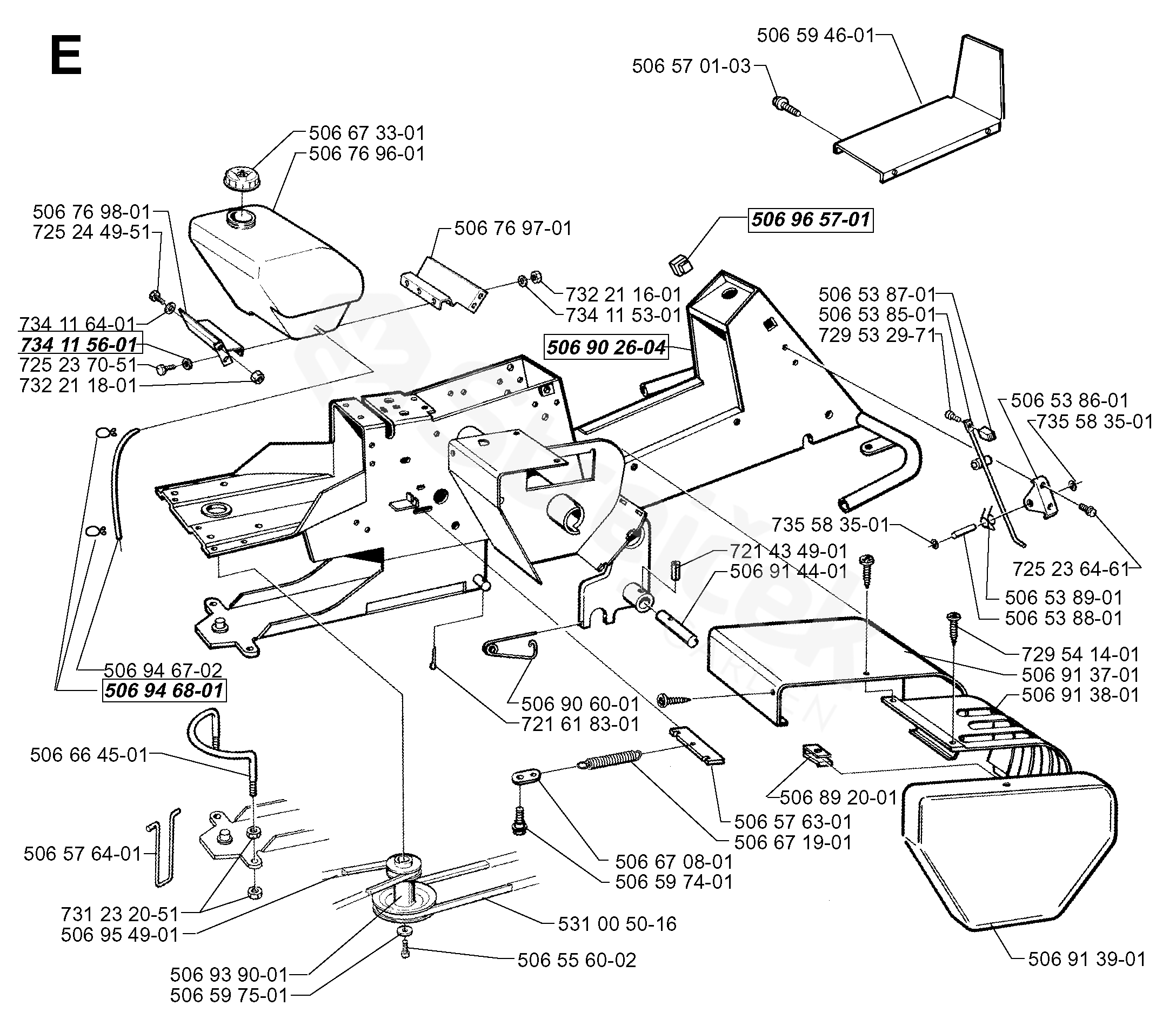 E

506 59 46-01
506 57 01-03
506 67 33-01
506 76 96-01
506 76 98-01
725 24 49-51
506 76 97-01
506 96 57-01
732 21 16-01
734 11 53-01
734 11 64-01
734 11 56-01
725 23 70-51
732 21 18-01
506 90 26-04
506 53 87-01
506 53 85-01
729 53 29-71
506 53 86-01
735 58 35-01
735 58 35-01
721 43 49-01
506 91 44-01
725 23 64-61
506 53 89-01
506 53 88-01
729 54 14-01
506 91 37-01
506 91 38-01
506 94 67-02
506 94 68-01
506 90 60-01
721 61 83-01
506 66 45-01
506 89 20-01
506 57 63-01
506 67 19-01
506 57 64-01
506 67 08-01
506 59 74-01
731 23 20-51
506 95 49-01
531 00 50-16
506 55 60-02
506 93 90-01
506 59 75-01
506 91 39-01