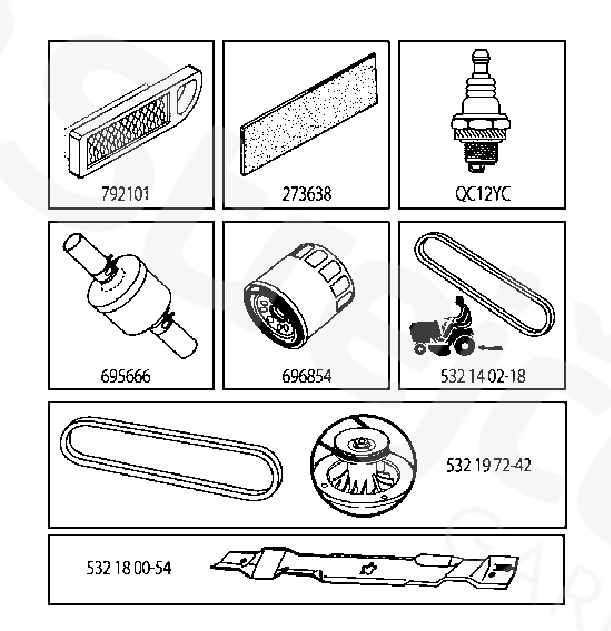 792101

273638

QC12YC

695666

696854

532 14 02-18

532 19 72-42

532 18 00-54