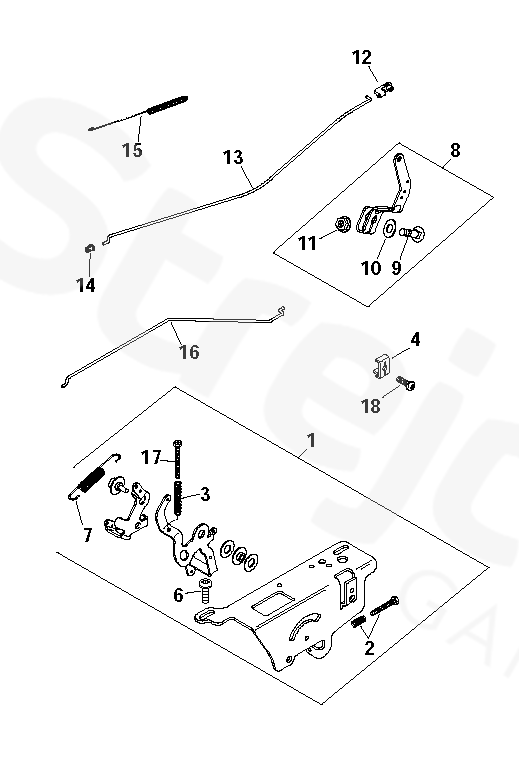 12
15
13
8
11
10
9
14
16
4
18
1
17
3
7
6
2