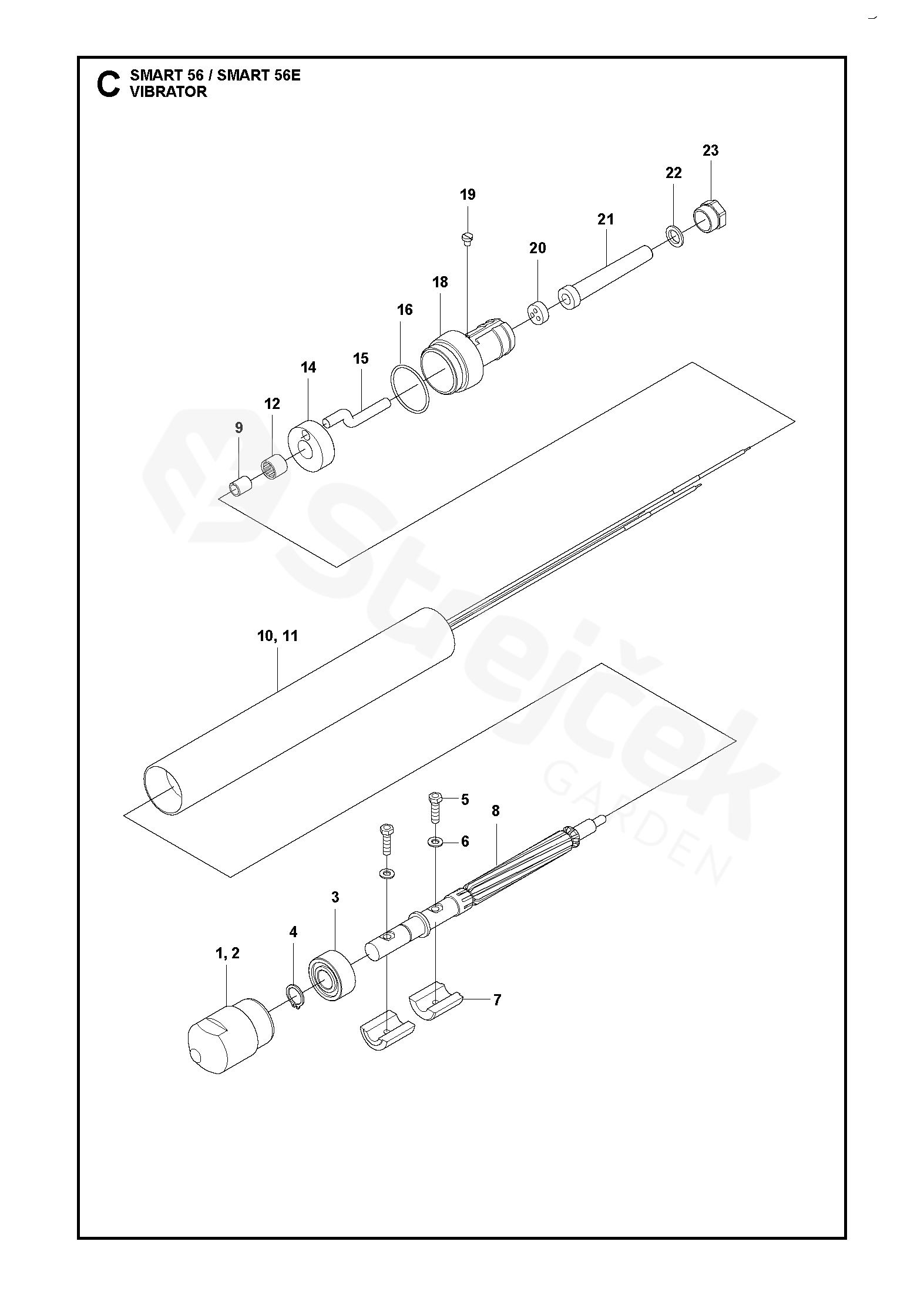 C SMART 56 / SMART 56E
VIBRATOR

23
22
19
21
20
18
16
15
14
12
9

10, 11

5
8
6
3
4
1, 2
7

Strejček
GARDEN