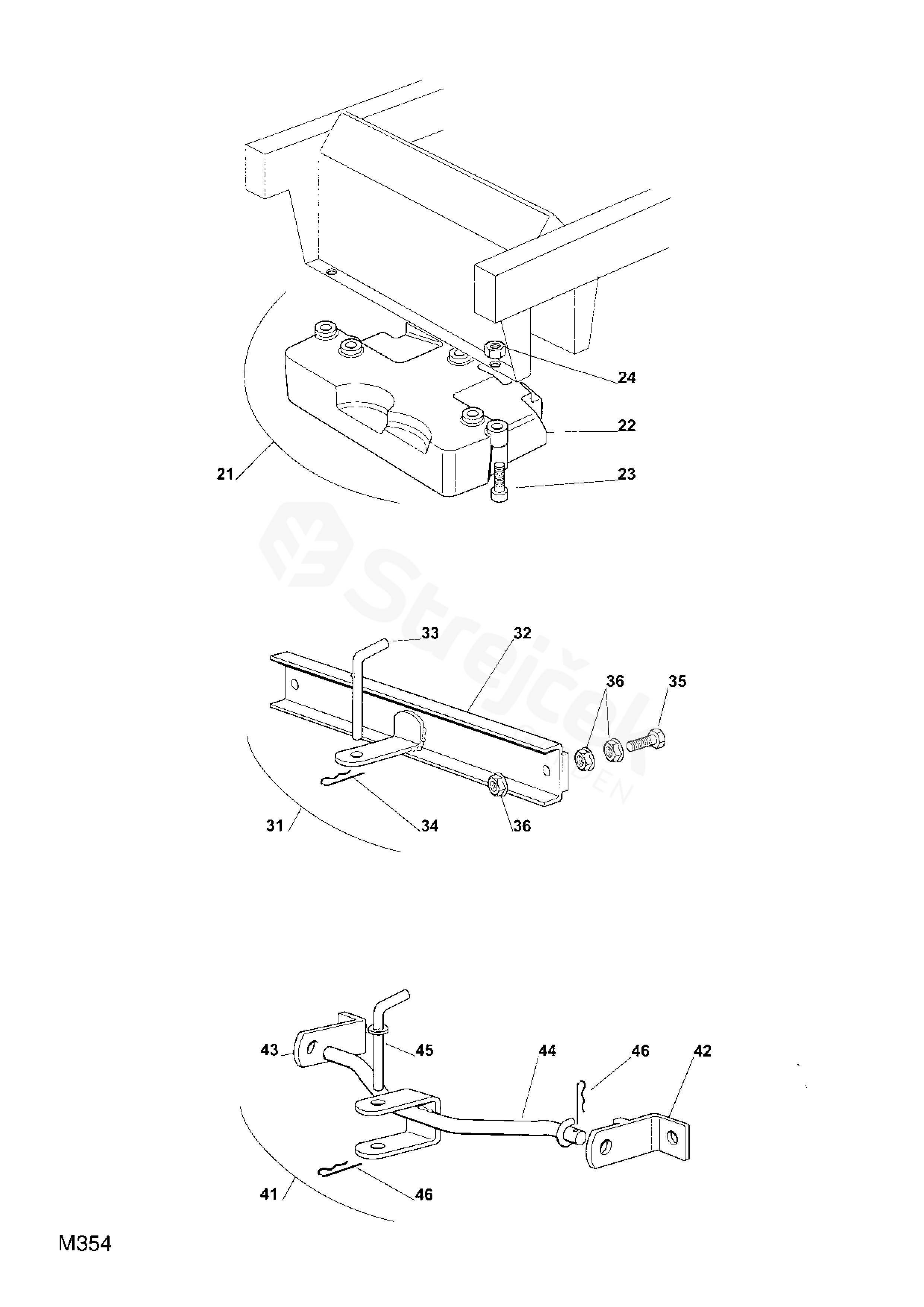 24
22
21
23
Strejček
33
32
36
35
31
34
36
43
45
44
46
42
41
46
M354