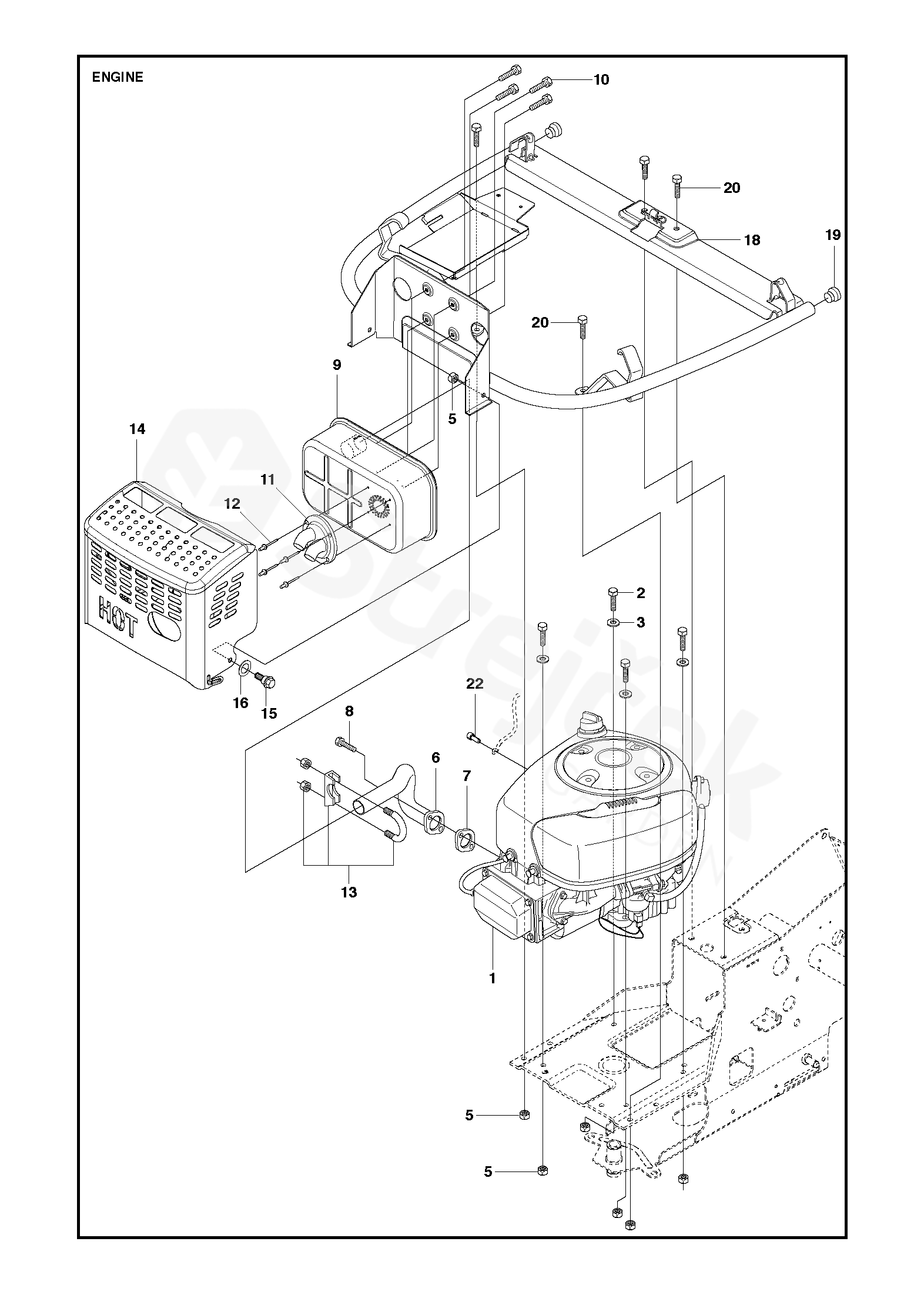 ENGINE

10

20

18

19

20

9

5

14

11

12

HOT

16

15

2

3

22

8

6

7

13

1

5

5