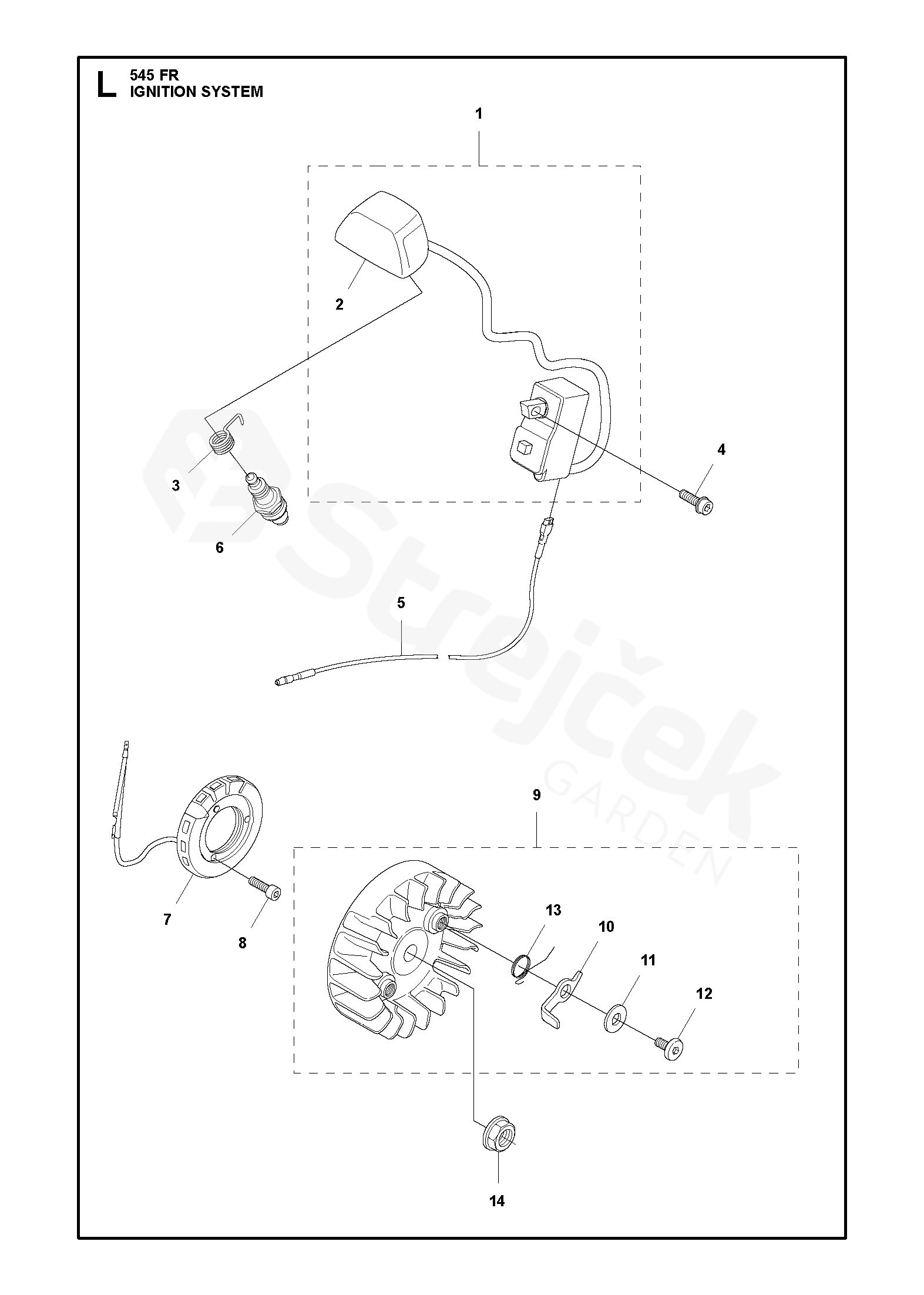 L 545 FR
IGNITION SYSTEM

1

2

3

4

6

5

Strejček
GARDEN

9

7

8

13

10

11

12

14