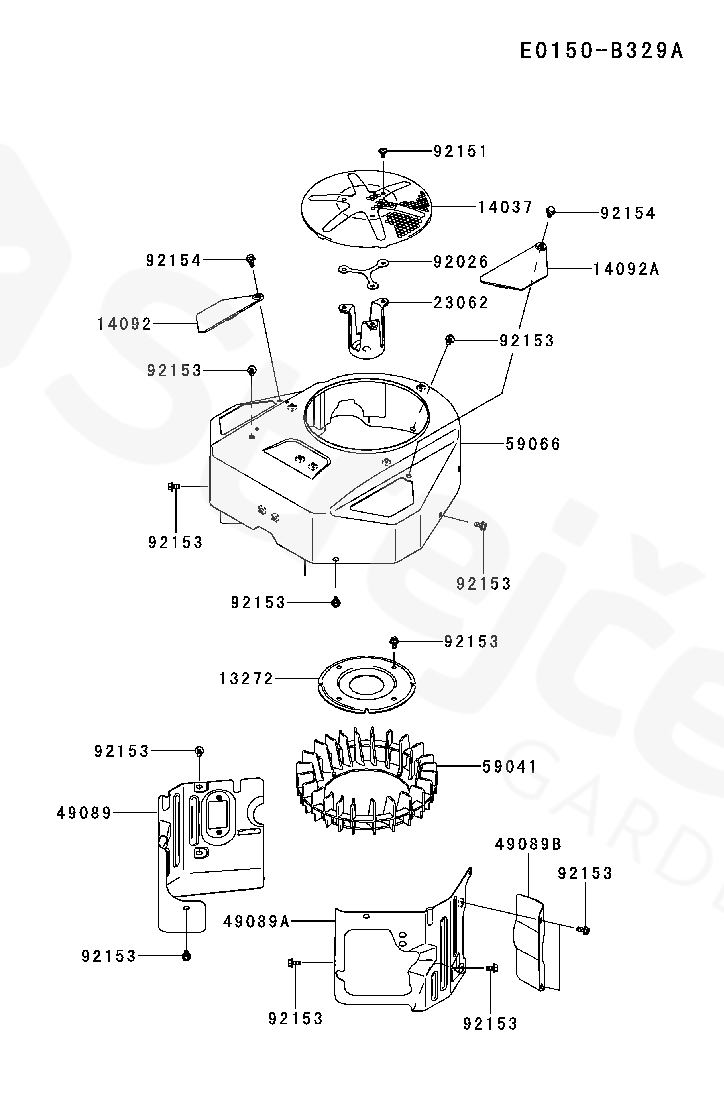 E0150-B329A

92151
14037
92154
92154
92026
14092A
14092
23062
92153
92153
59066
92153
92153
92153
92153
13272
92153
59041
49089
49089B
92153
49089A
92153
92153
92153