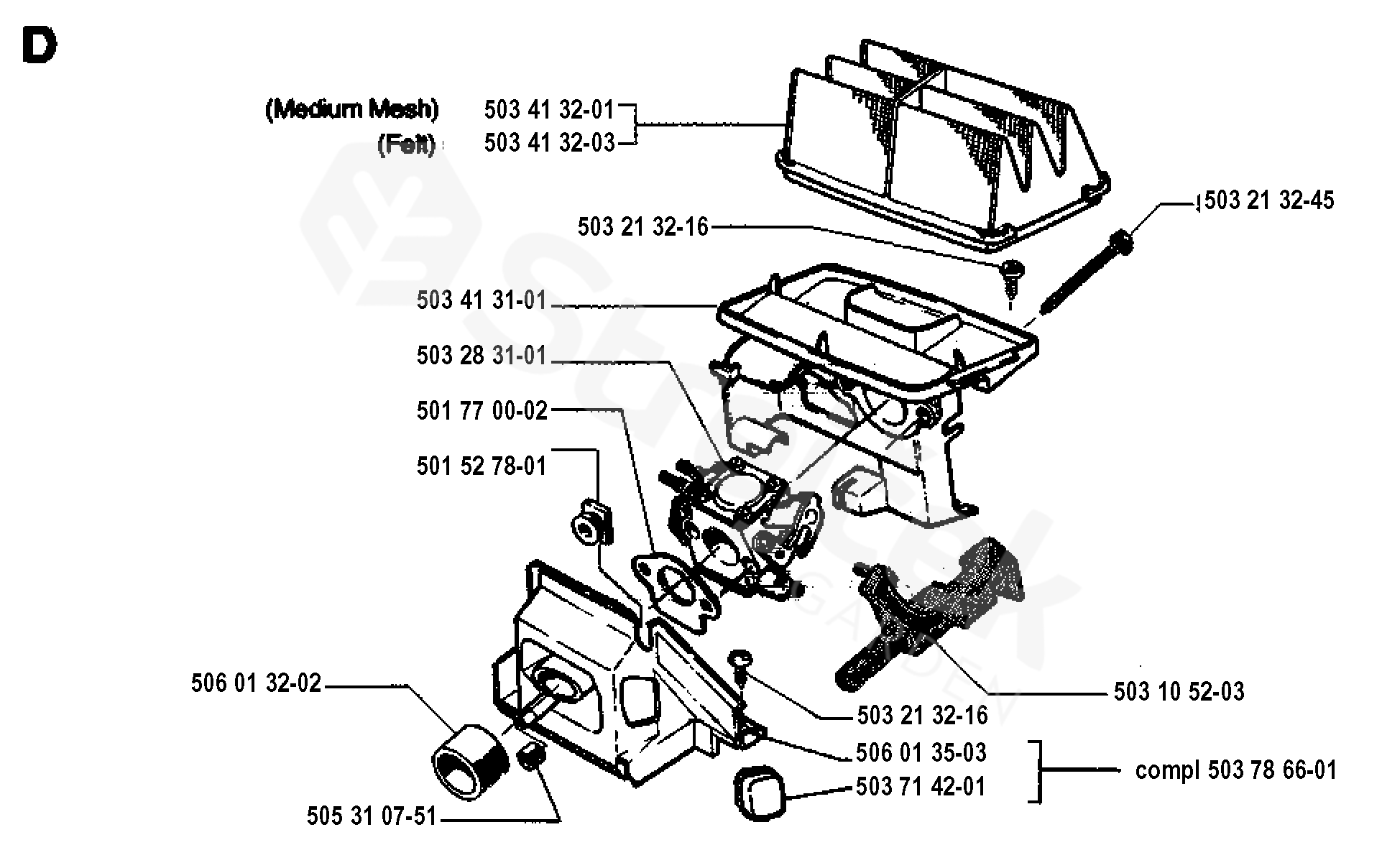 D

(Medium Mesh) 503 41 32-01
(Felt) 503 41 32-03

503 21 32-45

503 21 32-16

503 41 31-01

503 28 31-01

501 77 00-02

501 52 78-01

506 01 32-02

503 10 52-03

503 21 32-16

506 01 35-03

503 71 42-01

compl 503 78 66-01

505 31 07-51