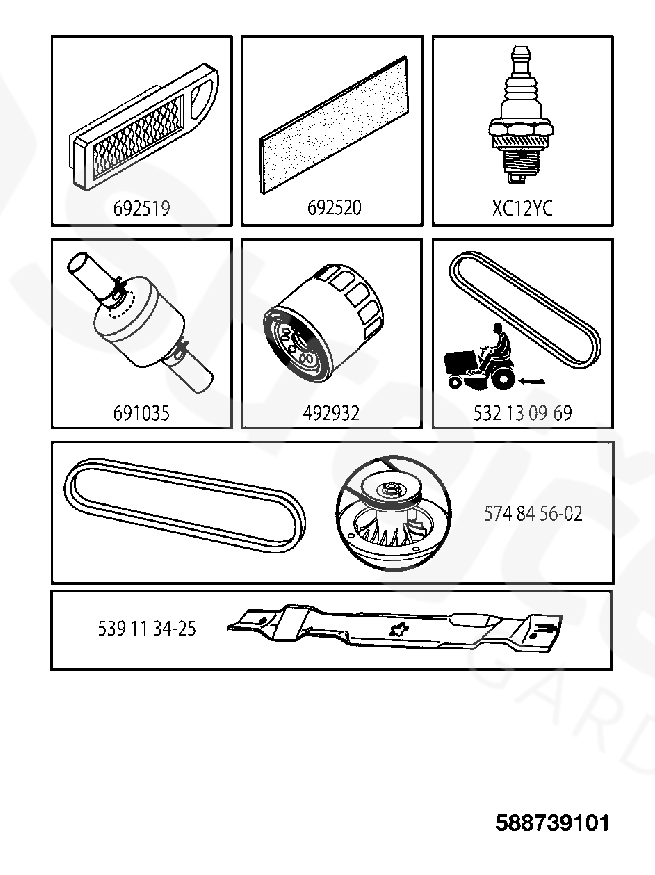 692519

692520

XC12YC

691035

492932

532 13 09 69

574 84 56-02

539 11 34-25

588739101