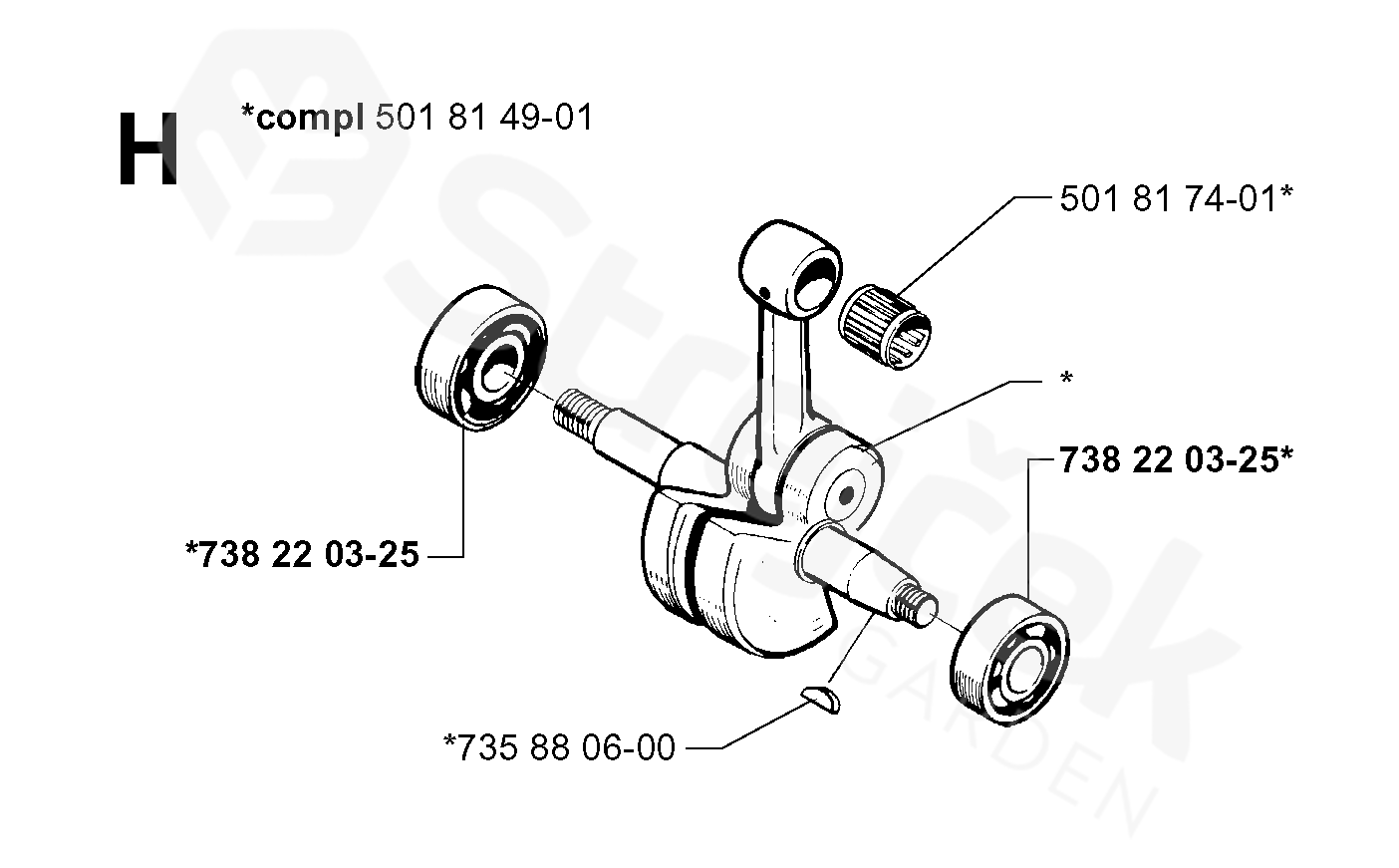 H

*compl 501 81 49-01

501 81 74-01*

*

738 22 03-25*

*738 22 03-25

*735 88 06-00

Stroček GARDEN