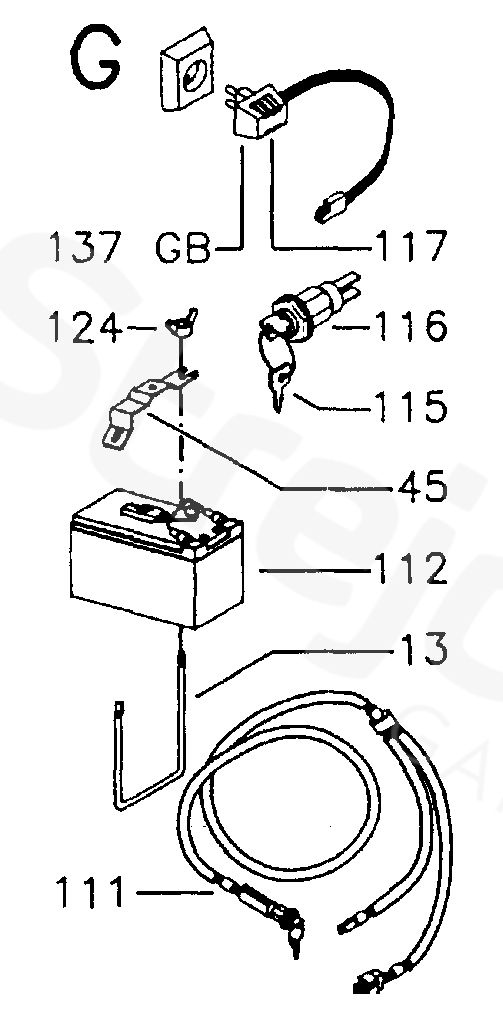 G

137 GB

117

124

116

115

45

112

13

111