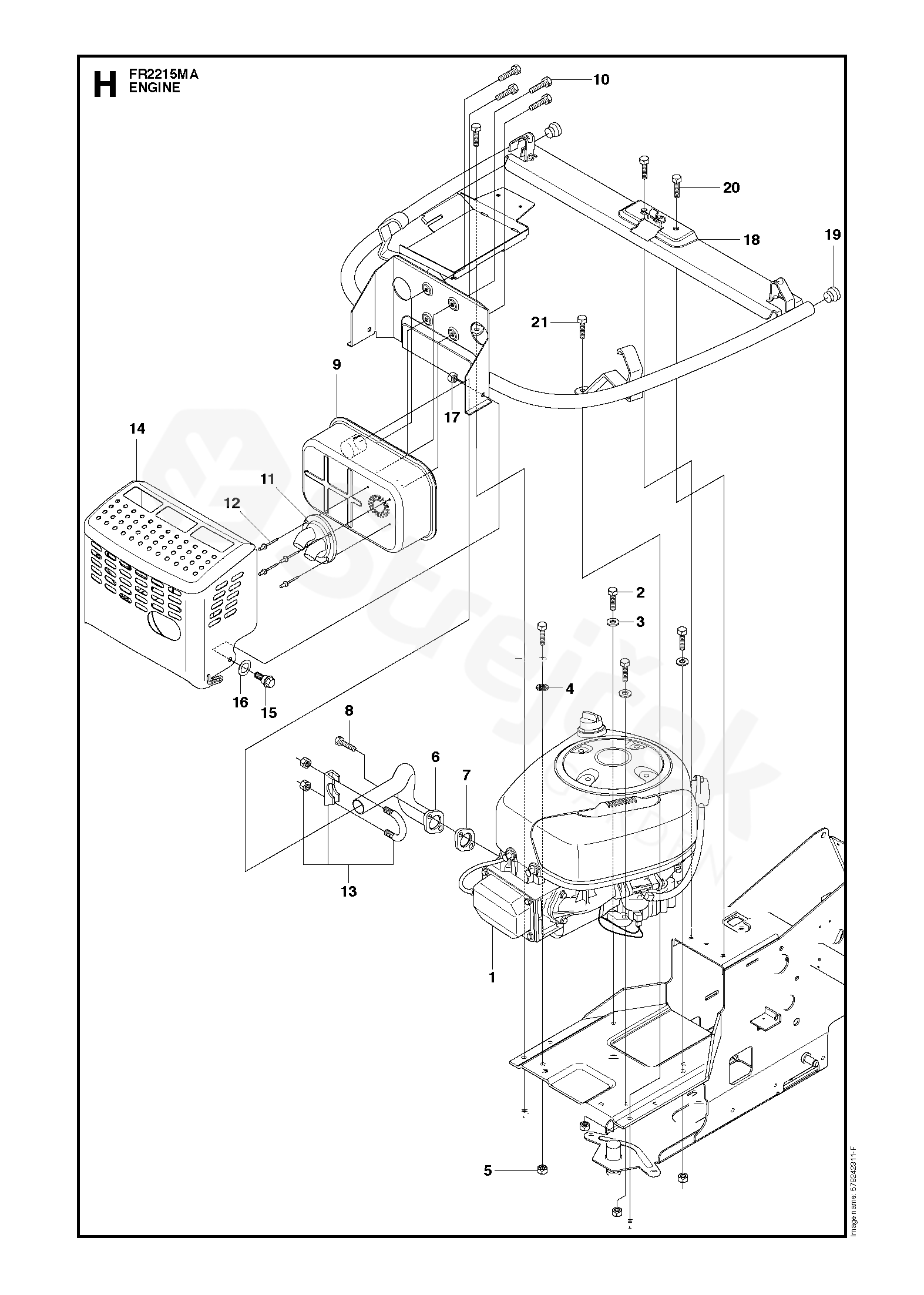 H FR2215MA
ENGINE

10
20
18
19
21
9
17
14
11
12
2
3
4
16
15
8
6
7
13
1
5

Image name: 57824231-F