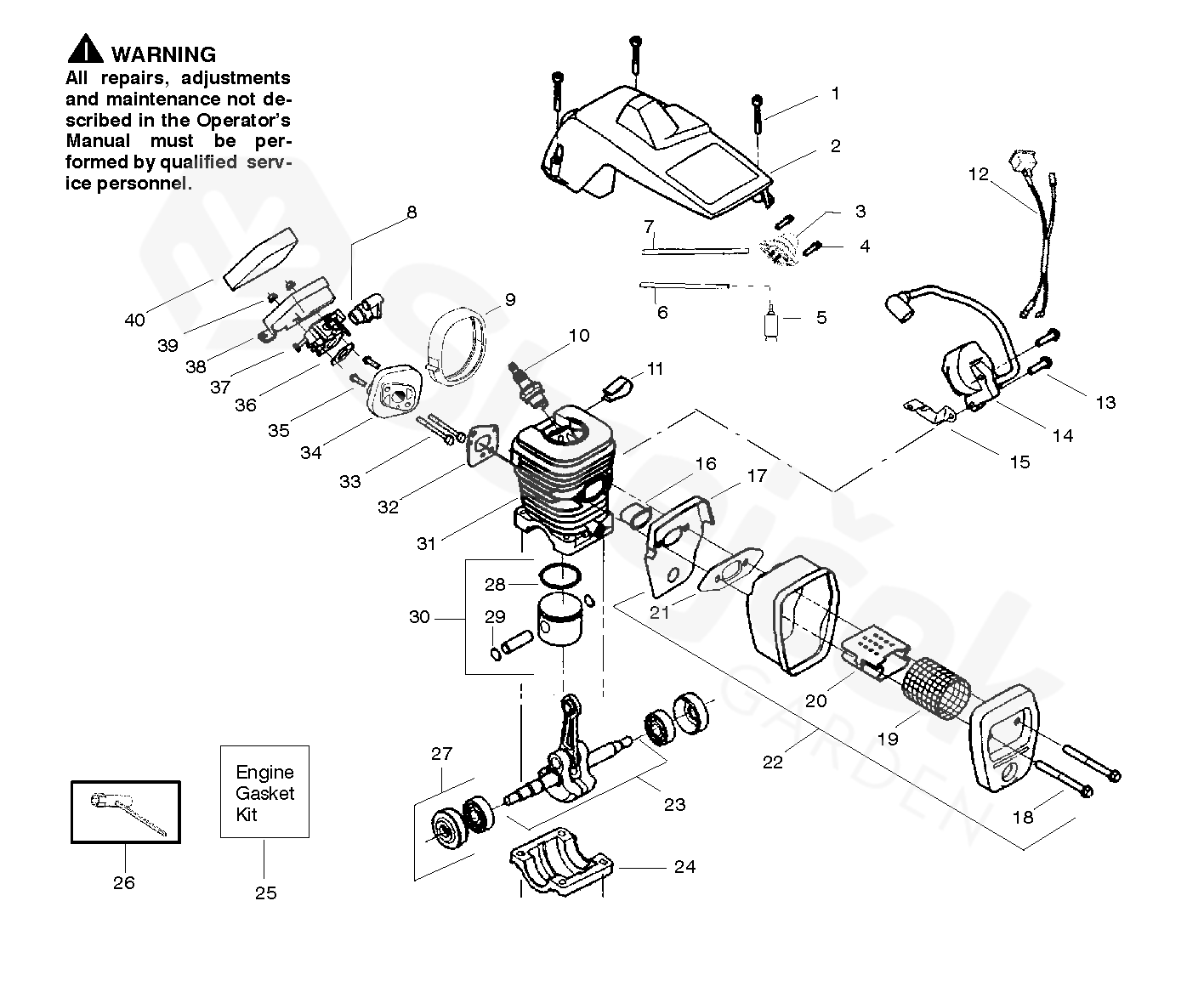 WARNING
All repairs, adjustments and maintenance not described in the Operator's Manual must be performed by qualified service personnel.

1
2
3
4
5
6
7
8
9
10
11
12
13
14
15
16
17
18
19
20
21
22
23
24
25
26
27
28
29
30
31
32
33
34
35
36
37
38
39
40

Engine Gasket Kit

GARDEN