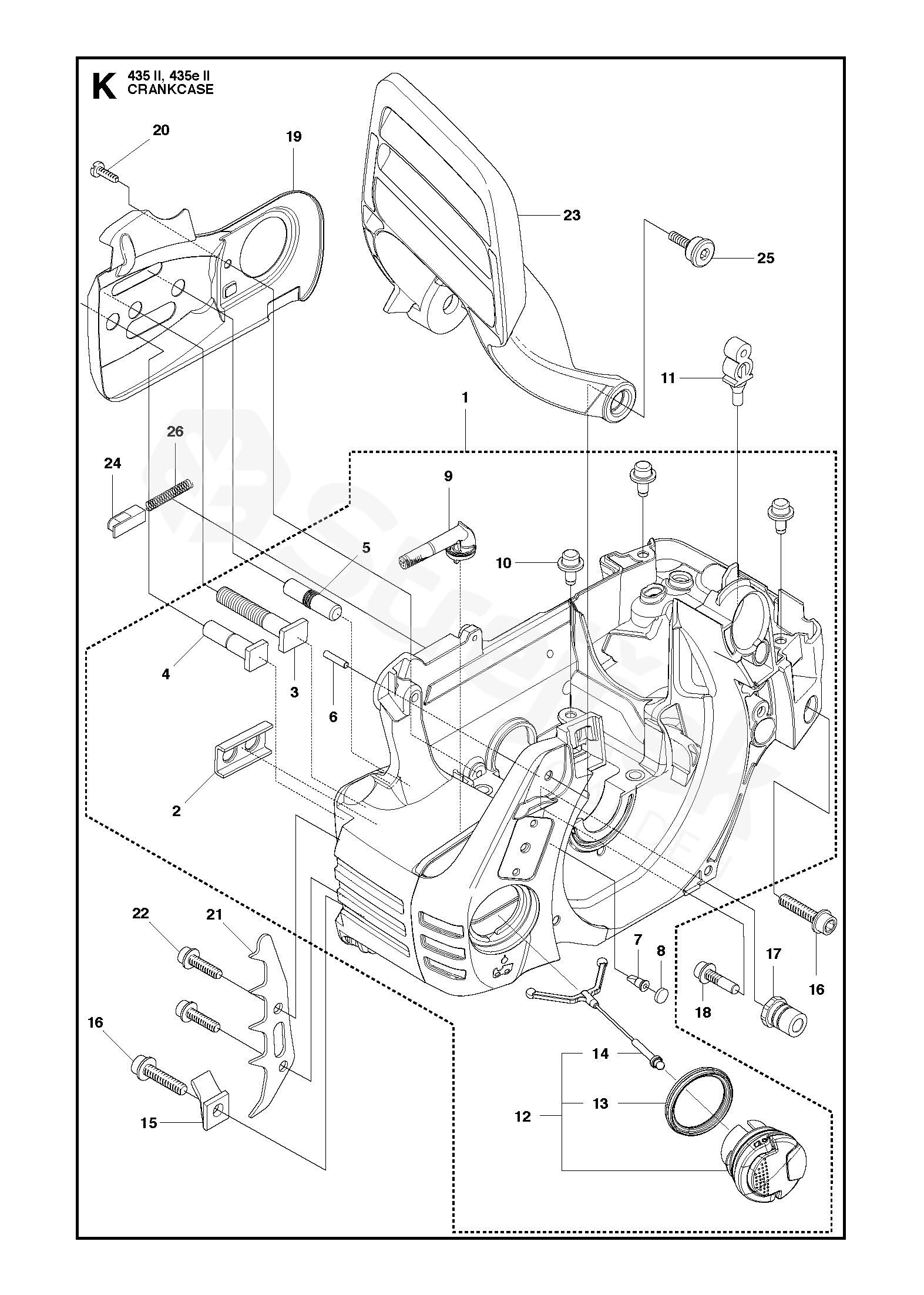 K 435 II, 435e II
CRANKCASE

20
19
23
25
11
1
26
24
9
5
10
4
3
6
2
22
21
16
15
7
8
17
16
18
14
13
12