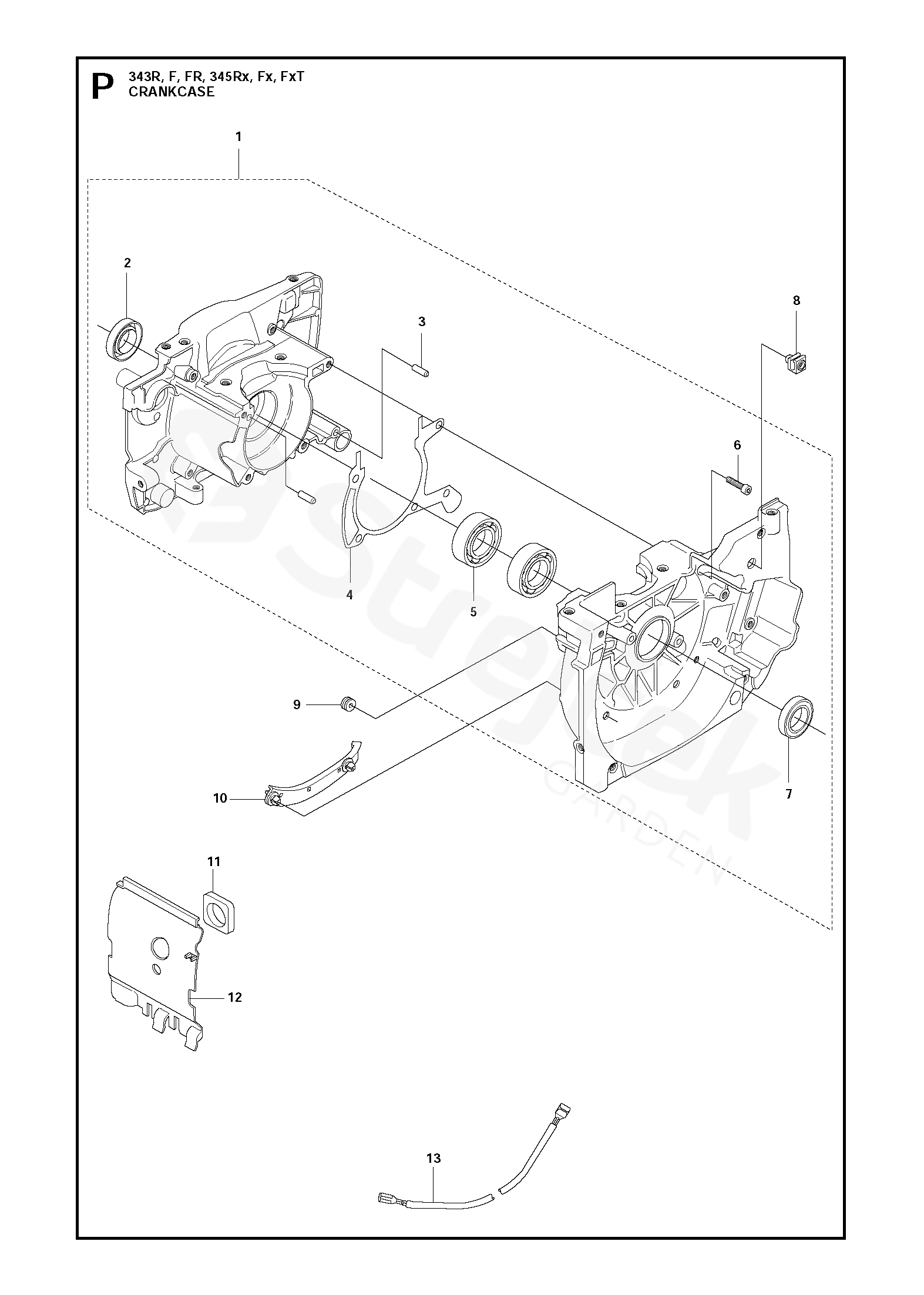 P
343R, F, FR, 345Rx, Fx, FxT
CRANKCASE

1
2
3
8
6
4
5
9
7
10
11
12
13

Stiglek
GARDEN