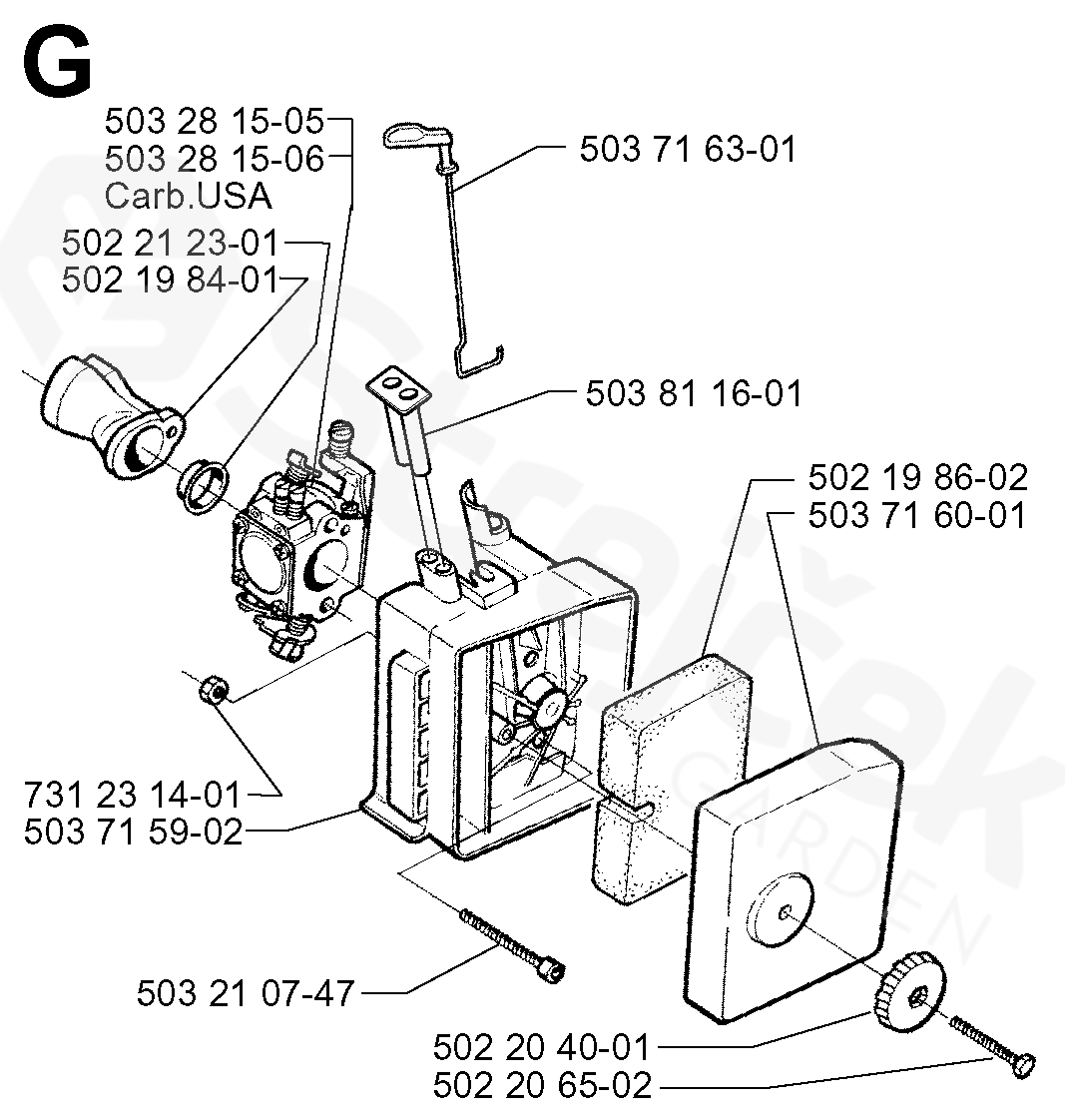 G

503 28 15-05
503 28 15-06
Carb.USA
502 21 23-01
502 19 84-01

503 71 63-01

503 81 16-01

502 19 86-02
503 71 60-01

731 23 14-01
503 71 59-02

503 21 07-47

502 20 40-01
502 20 65-02

GARDEN