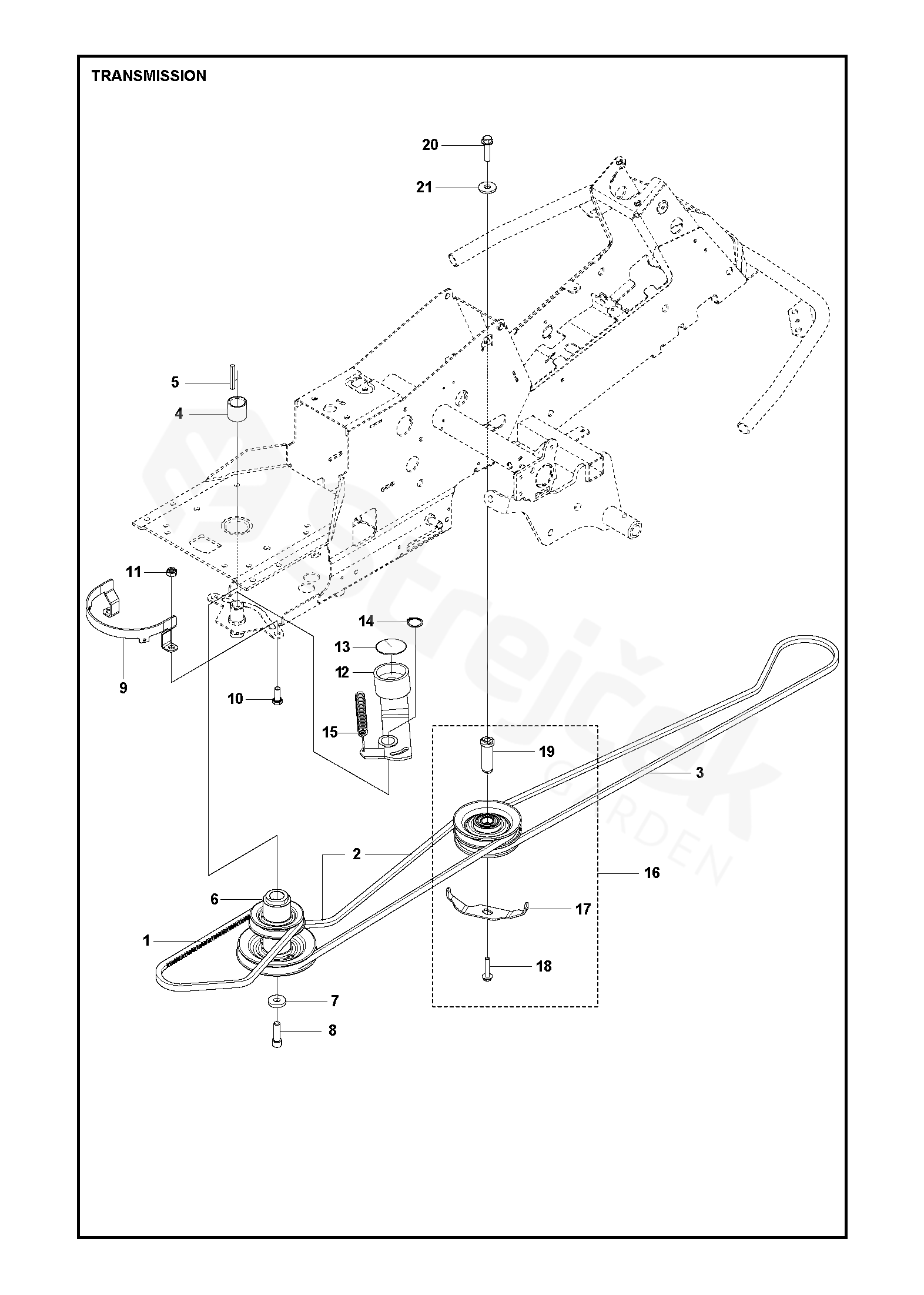 TRANSMISSION

20
21
5
4
11
9
10
14
13
12
15
19
3
2
16
6
17
1
18
7
8

strejček GARDEN