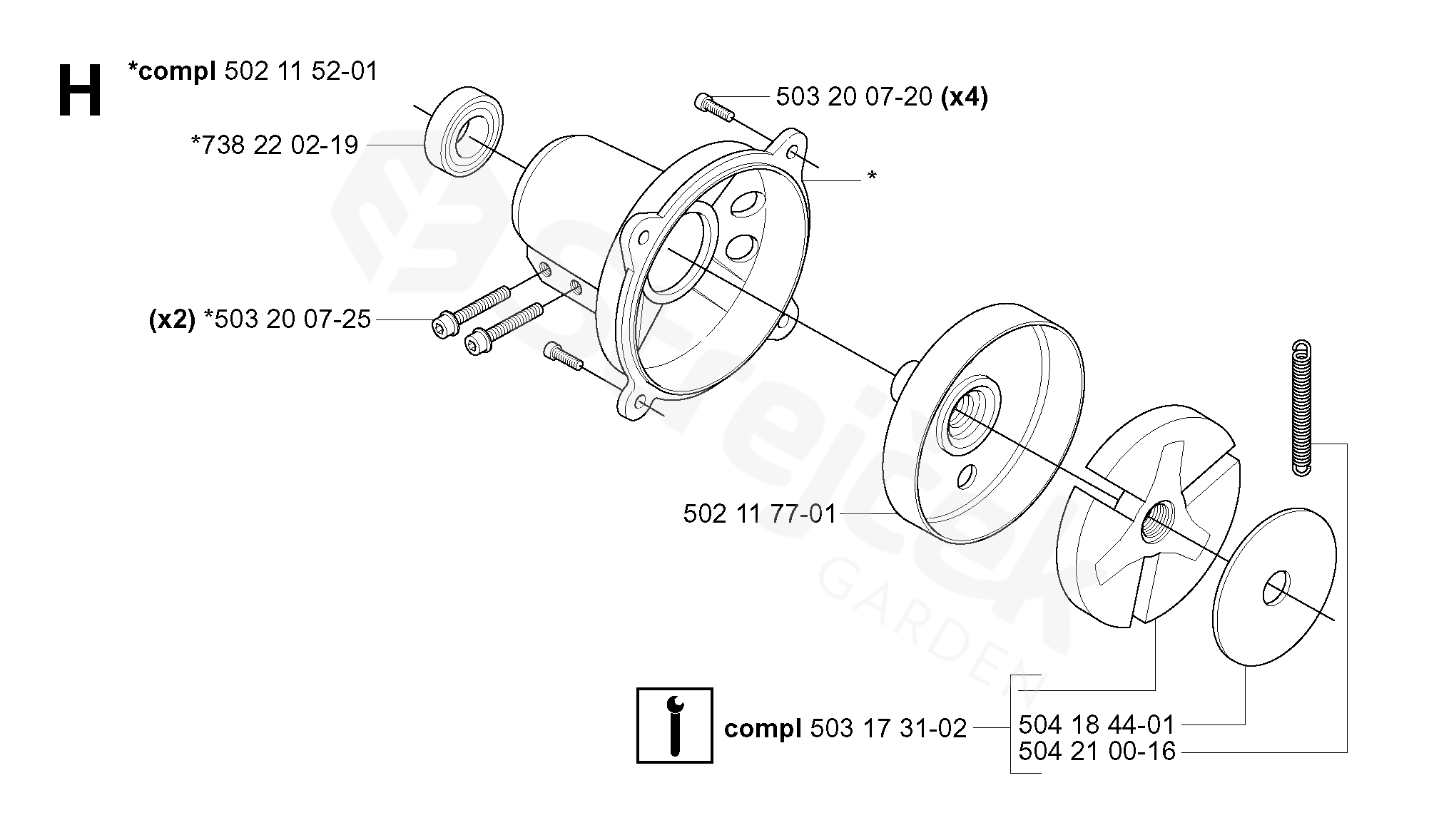 H

*compl 502 11 52-01

503 20 07-20 (x4)

*738 22 02-19

*

(x2) *503 20 07-25

502 11 77-01

compl 503 17 31-02

504 18 44-01
504 21 00-16

GARDEN