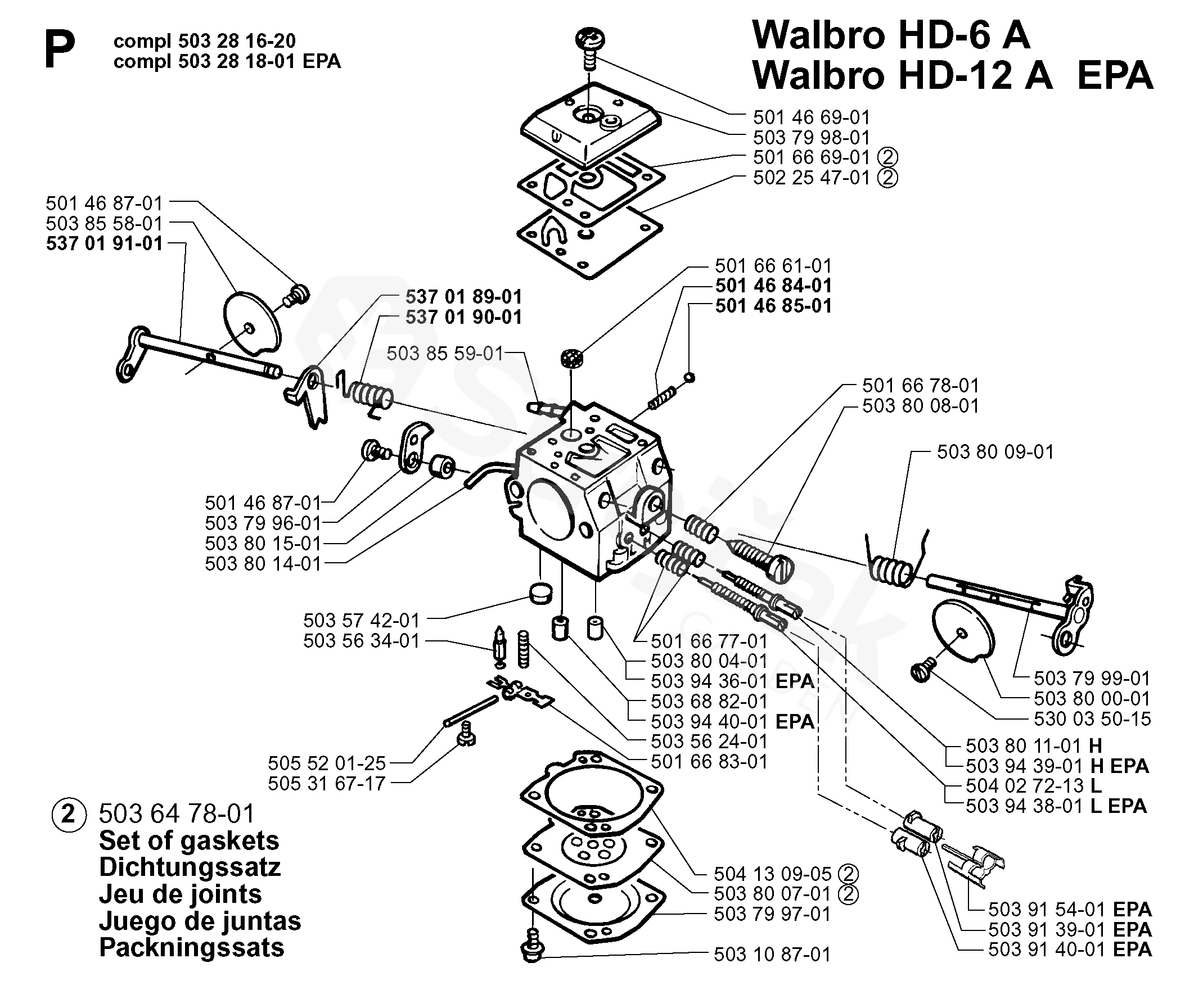 P
compl 503 28 16-20
compl 503 28 18-01 EPA

Walbro HD-6 A
Walbro HD-12 A EPA

501 46 69-01
503 79 98-01
501 66 69-01 ②
502 25 47-01 ②

501 46 87-01
503 85 58-01
537 01 91-01

537 01 89-01
537 01 90-01
503 85 59-01

501 66 61-01
501 46 84-01
501 46 85-01

501 66 78-01
503 80 08-01

503 80 09-01

501 46 87-01
503 79 96-01
503 80 15-01
503 80 14-01

503 57 42-01
503 56 34-01

501 66 77-01
503 80 04-01
503 94 36-01 EPA
503 68 82-01
503 94 40-01 EPA
503 56 24-01
501 66 83-01

503 79 99-01
503 80 00-01
530 03 50-15

503 80 11-01 H
503 94 39-01 H EPA
504 02 72-13 L
503 94 38-01 L EPA

505 52 01-25
505 31 67-17

② 503 64 78-01
Set of gaskets
Dichtungssatz
Jeu de joints
Juego de juntas
Packningssats

504 13 09-05 ②
503 80 07-01 ②
503 79 97-01
503 10 87-01

503 91 54-01 EPA
503 91 39-01 EPA
503 91 40-01 EPA