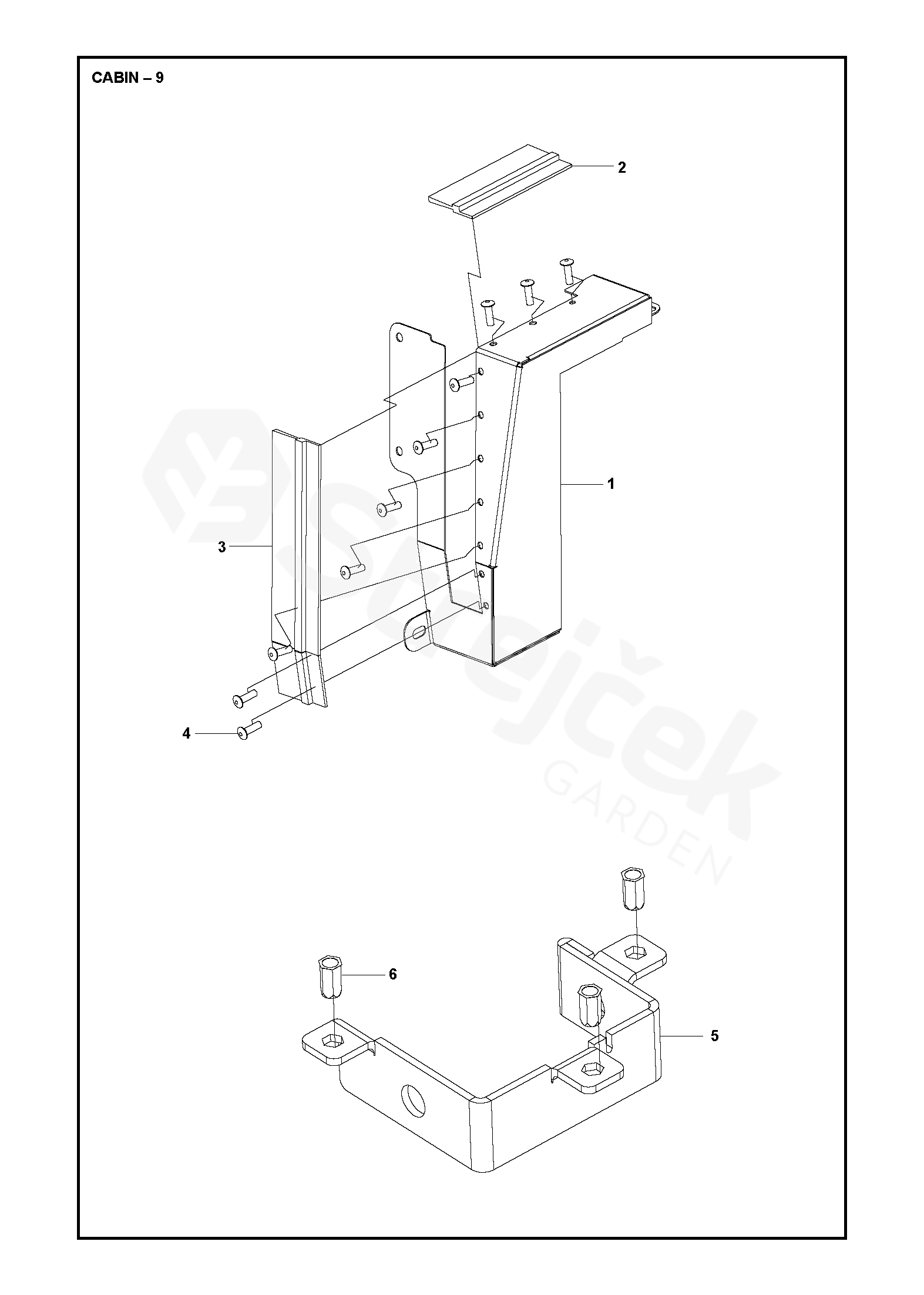 CABIN – 9

2

1

3

4

6

5

Strejček GARDEN