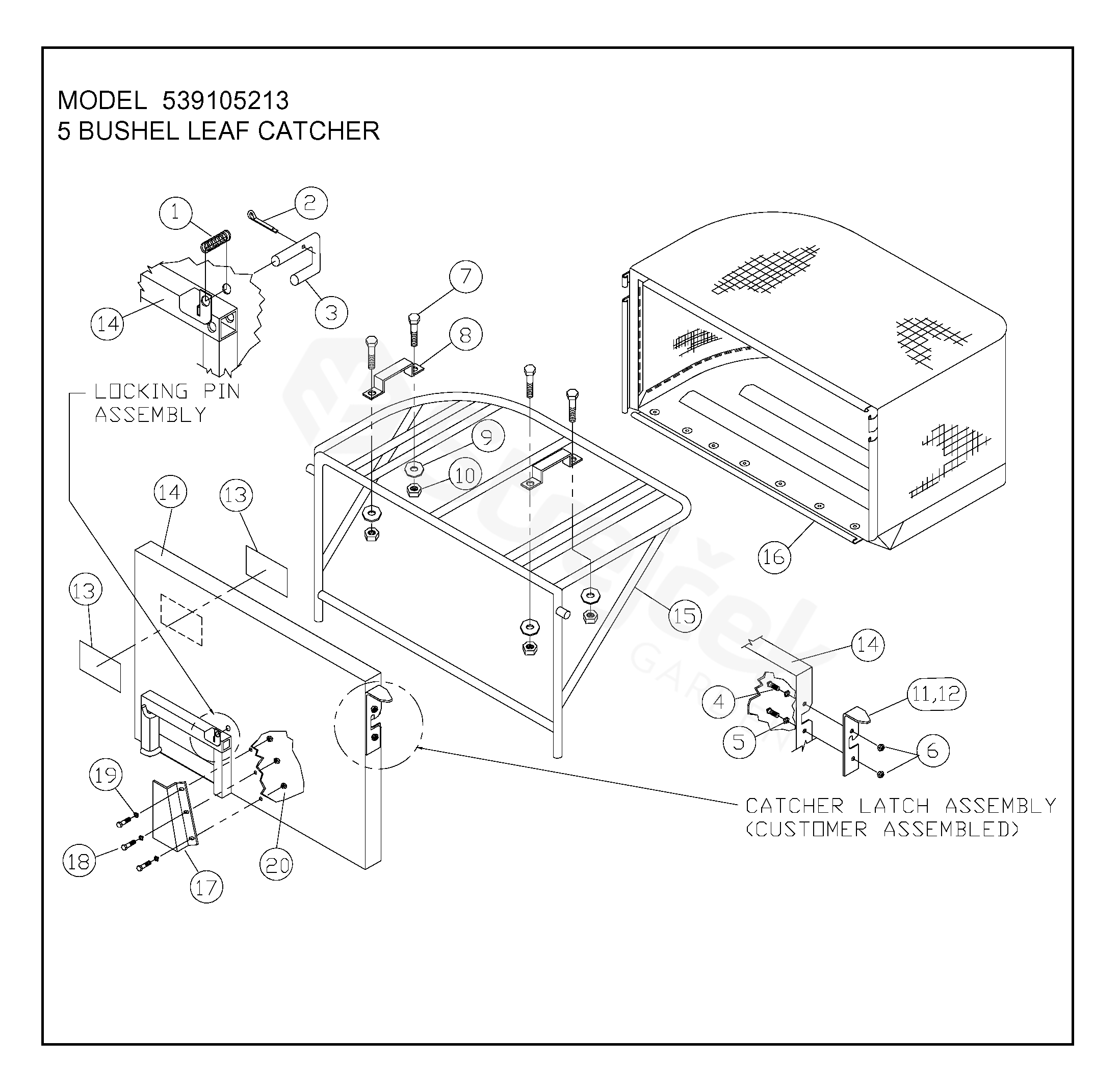 MODEL 539105213
5 BUSHEL LEAF CATCHER

1
2
3
14
7
8
LOCKING PIN ASSEMBLY
9
10
14
13
13
16
15
14
4
11,12
5
6
19
18
17
20
CATCHER LATCH ASSEMBLY (CUSTOMER ASSEMBLED)