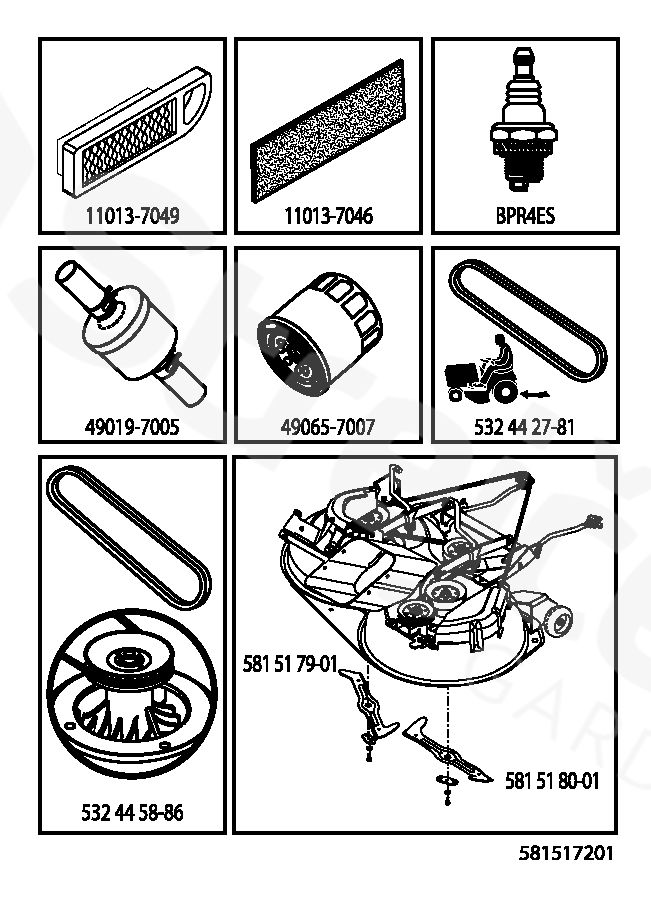 11013-7049

11013-7046

BPR4ES

49019-7005

49065-7007

532 44 27-81

532 44 58-86

581 51 79-01

581 51 80-01

581517201