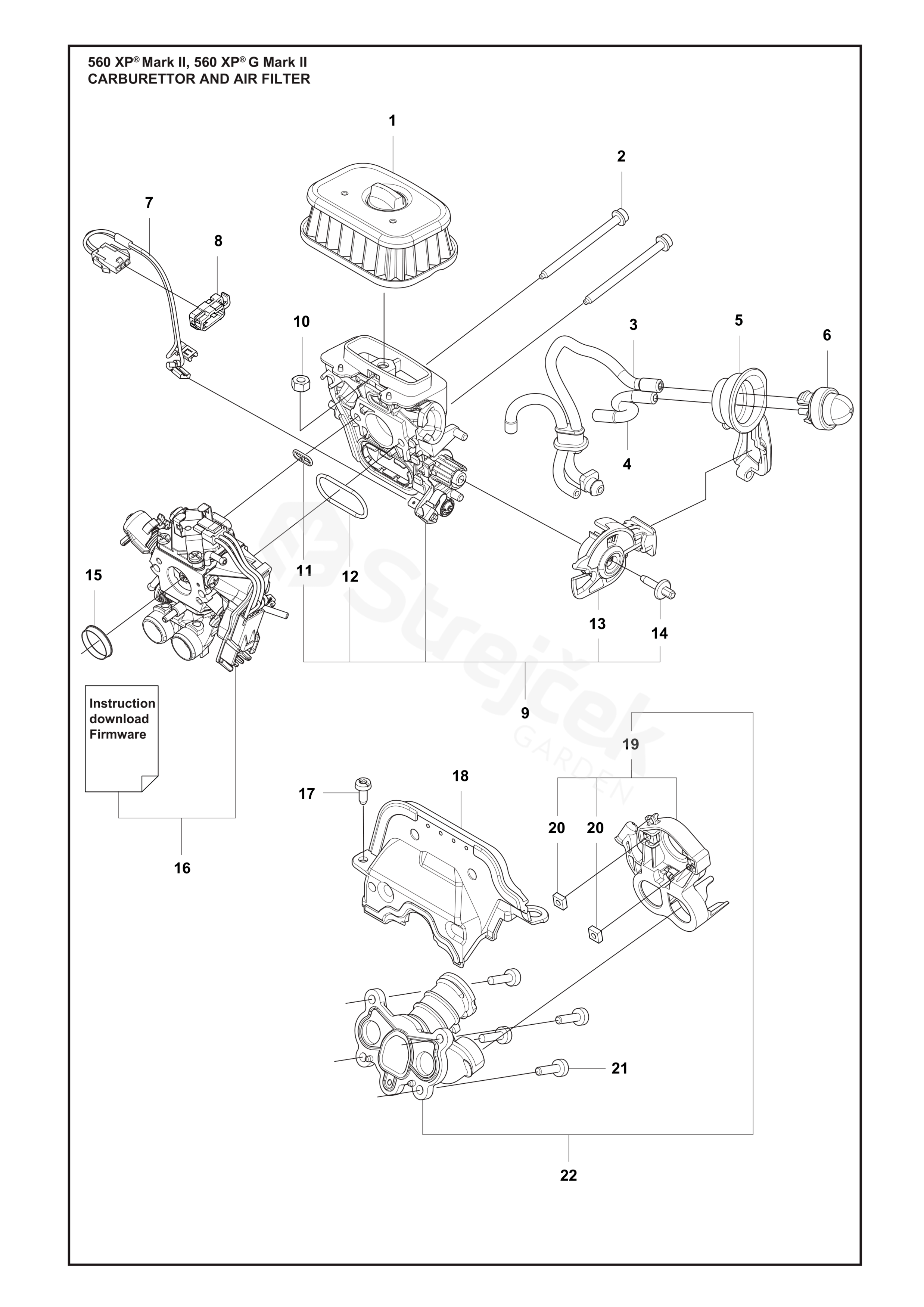 560 XP® Mark II, 560 XP® G Mark II
CARBURETTOR AND AIR FILTER

1
2
7
8
10
3
5
6
4
11
12
15
13
14
9
Instruction download Firmware
Strejček GARDEN
19
17
18
20
20
16
21
22