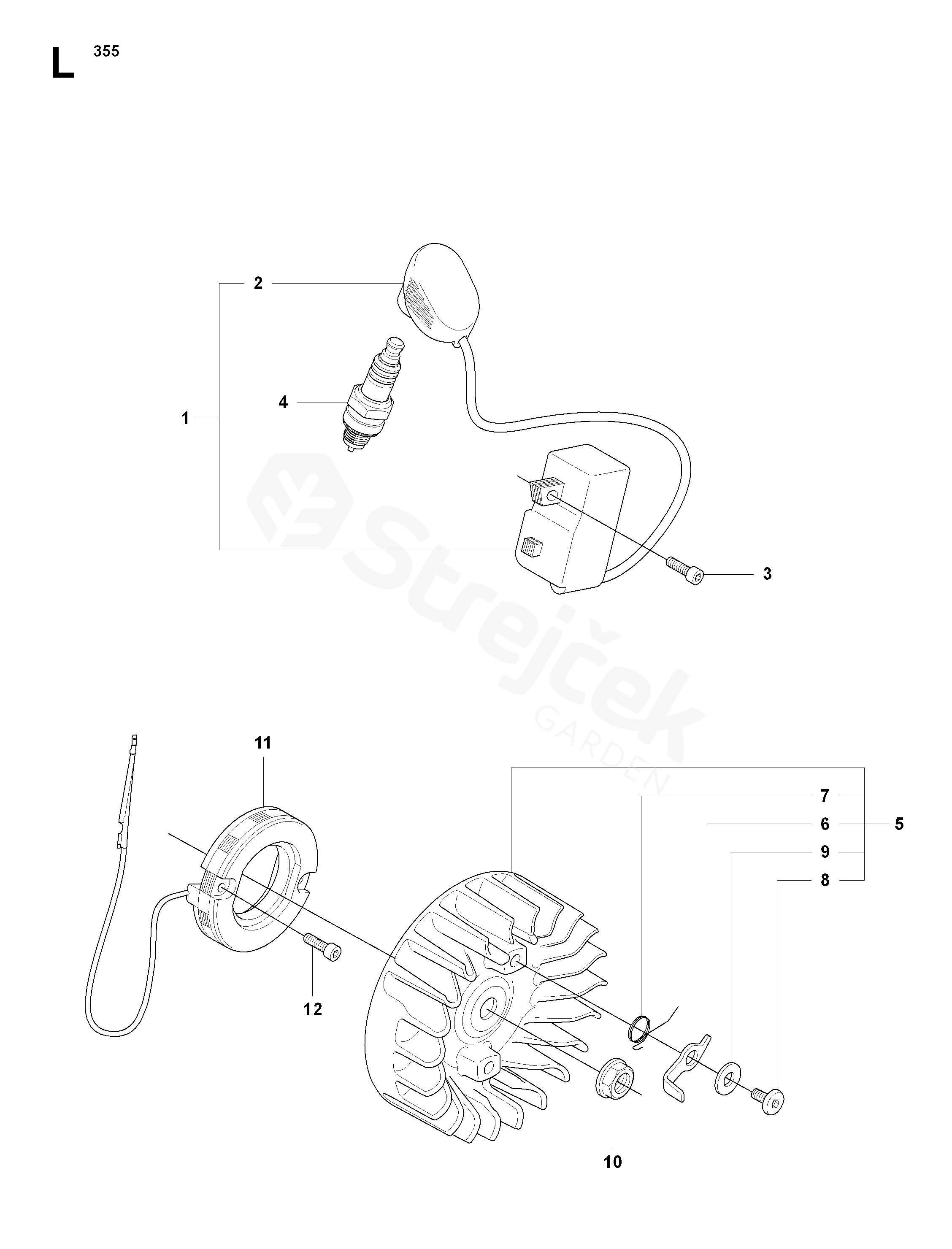 L 355

2

4

1

3

Strejček GARDEN

11

7

6

5

9

8

12

10