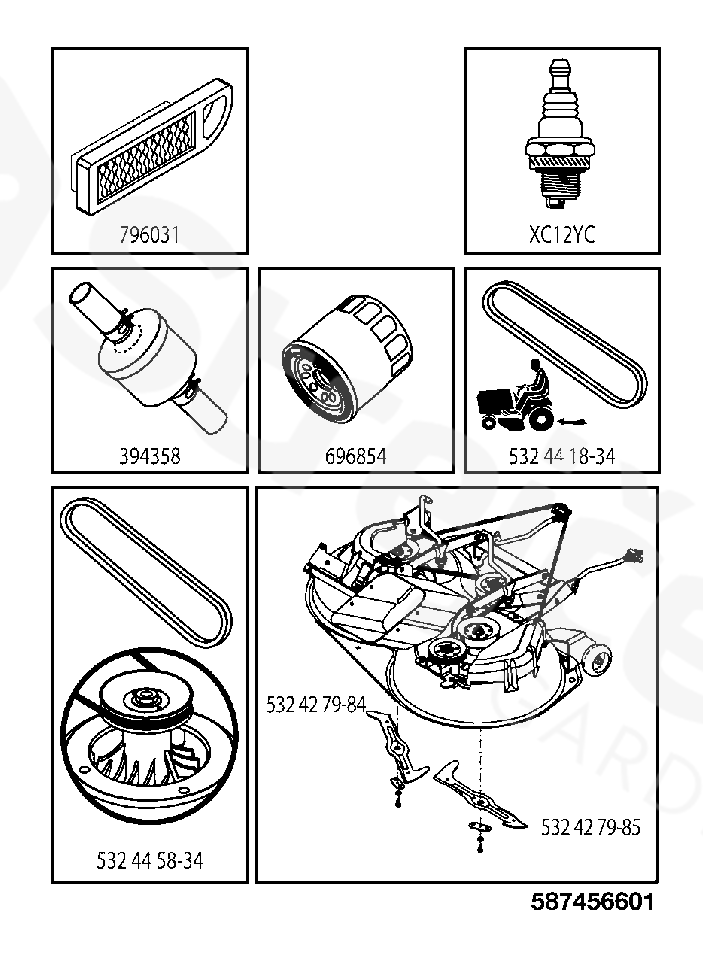 796031

XC12YC

394358

696854

532 44 18-34

532 44 58-34

532 42 79-84

532 42 79-85

587456601