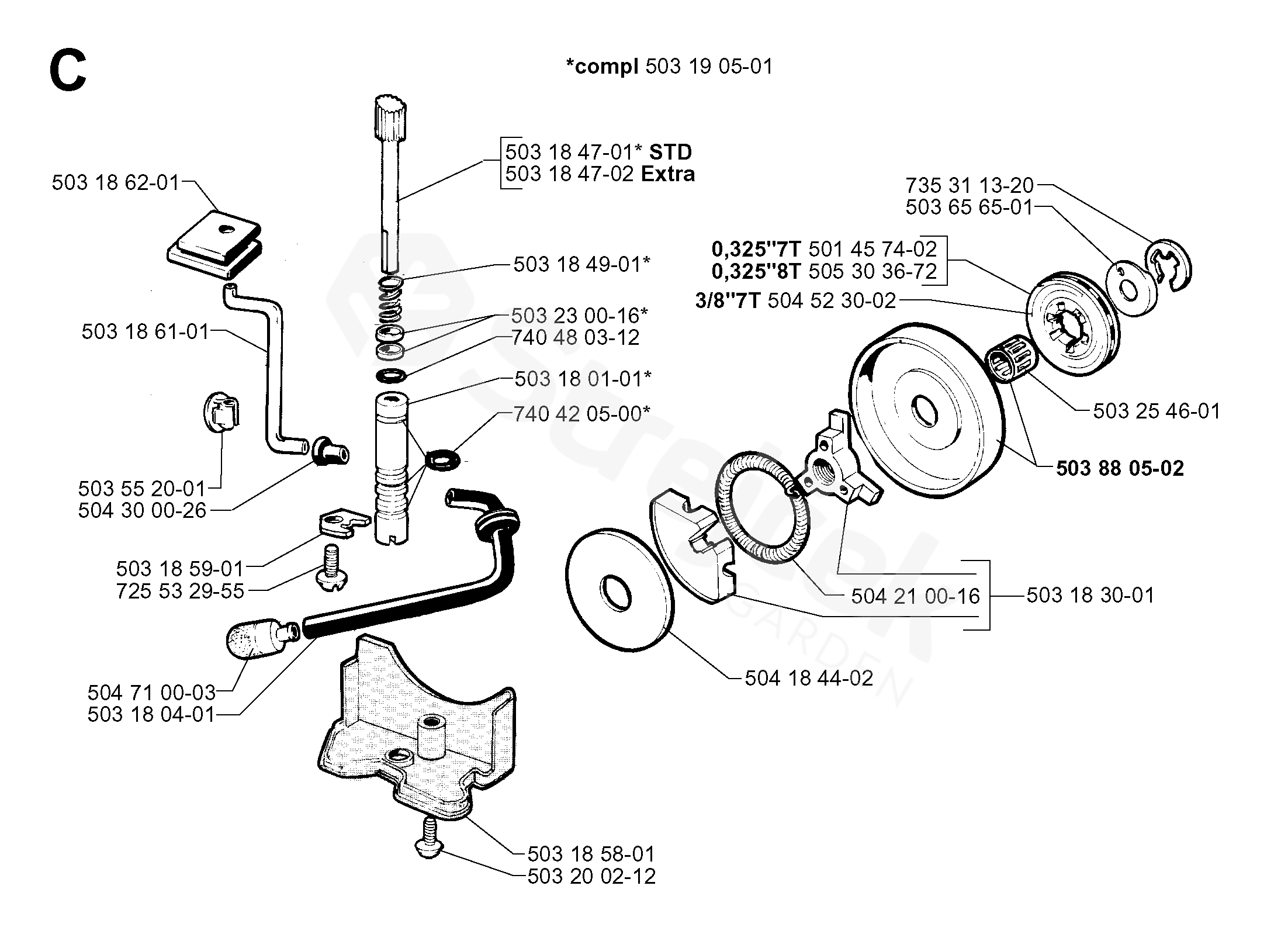 C

*compl 503 19 05-01

503 18 47-01* STD
503 18 47-02 Extra

503 18 62-01

503 18 49-01*

503 23 00-16*
740 48 03-12

503 18 61-01

503 18 01-01*

740 42 05-00*

503 55 20-01
504 30 00-26

503 18 59-01
725 53 29-55

504 71 00-03
503 18 04-01

503 18 58-01
503 20 02-12

735 31 13-20
503 65 65-01

0,325"7T 501 45 74-02
0,325"8T 505 30 36-72
3/8"7T 504 52 30-02

503 25 46-01

503 88 05-02

504 21 00-16

503 18 30-01

504 18 44-02

GARDEN