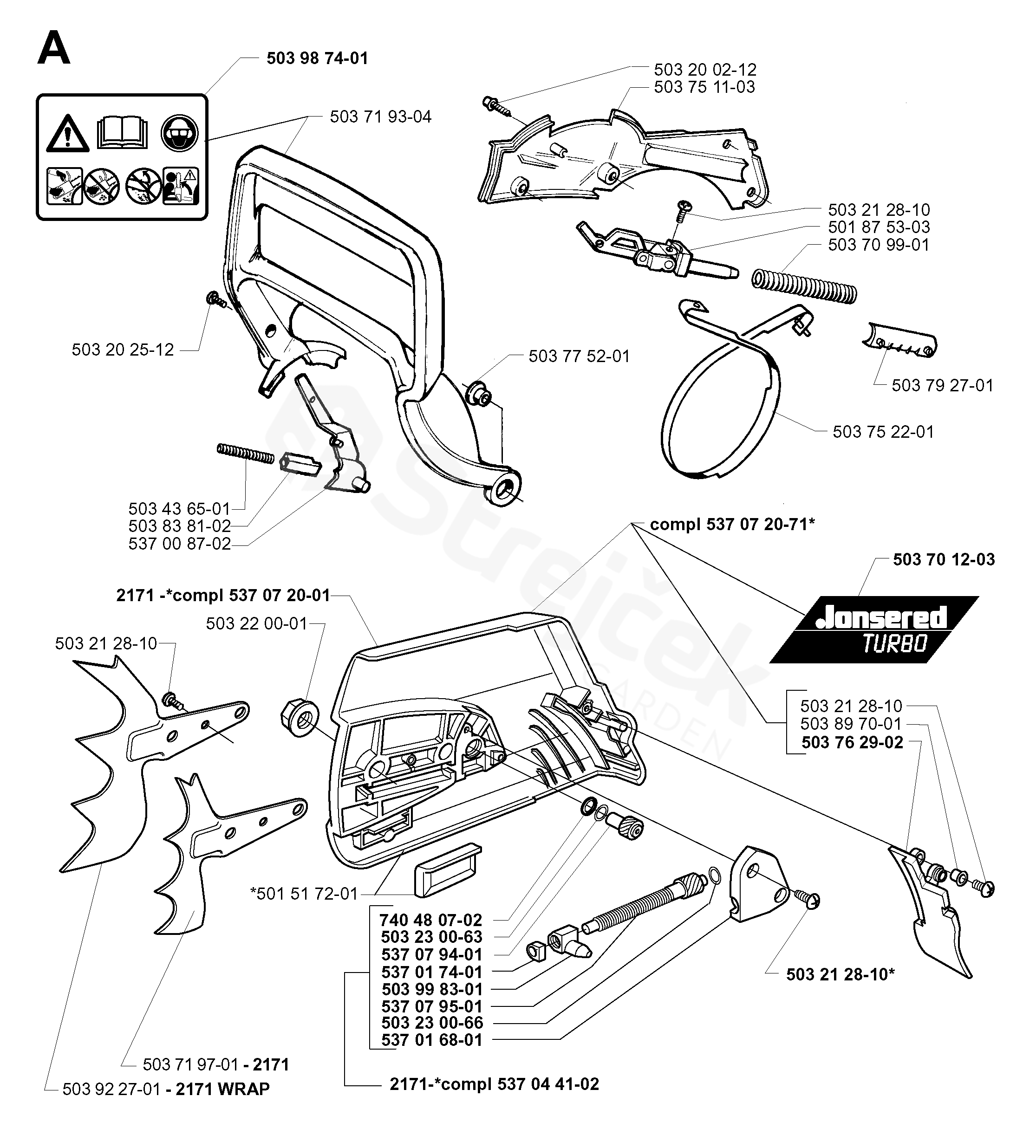 A

503 98 74-01

503 71 93-04

503 20 02-12
503 75 11-03

503 21 28-10
501 87 53-03
503 70 99-01

503 20 25-12

503 77 52-01

503 79 27-01

503 75 22-01

503 43 65-01
503 83 81-02
537 00 87-02

compl 537 07 20-71*

503 70 12-03

Jonsered TURBO

2171 -*compl 537 07 20-01

503 22 00-01

503 21 28-10

503 21 28-10
503 89 70-01
503 76 29-02

*501 51 72-01

740 48 07-02
503 23 00-63
537 07 94-01
537 01 74-01
503 99 83-01
537 07 95-01
503 23 00-66
537 01 68-01

503 21 28-10*

503 71 97-01 - 2171

503 92 27-01 - 2171 WRAP

2171-*compl 537 04 41-02

Strejček GARDEN