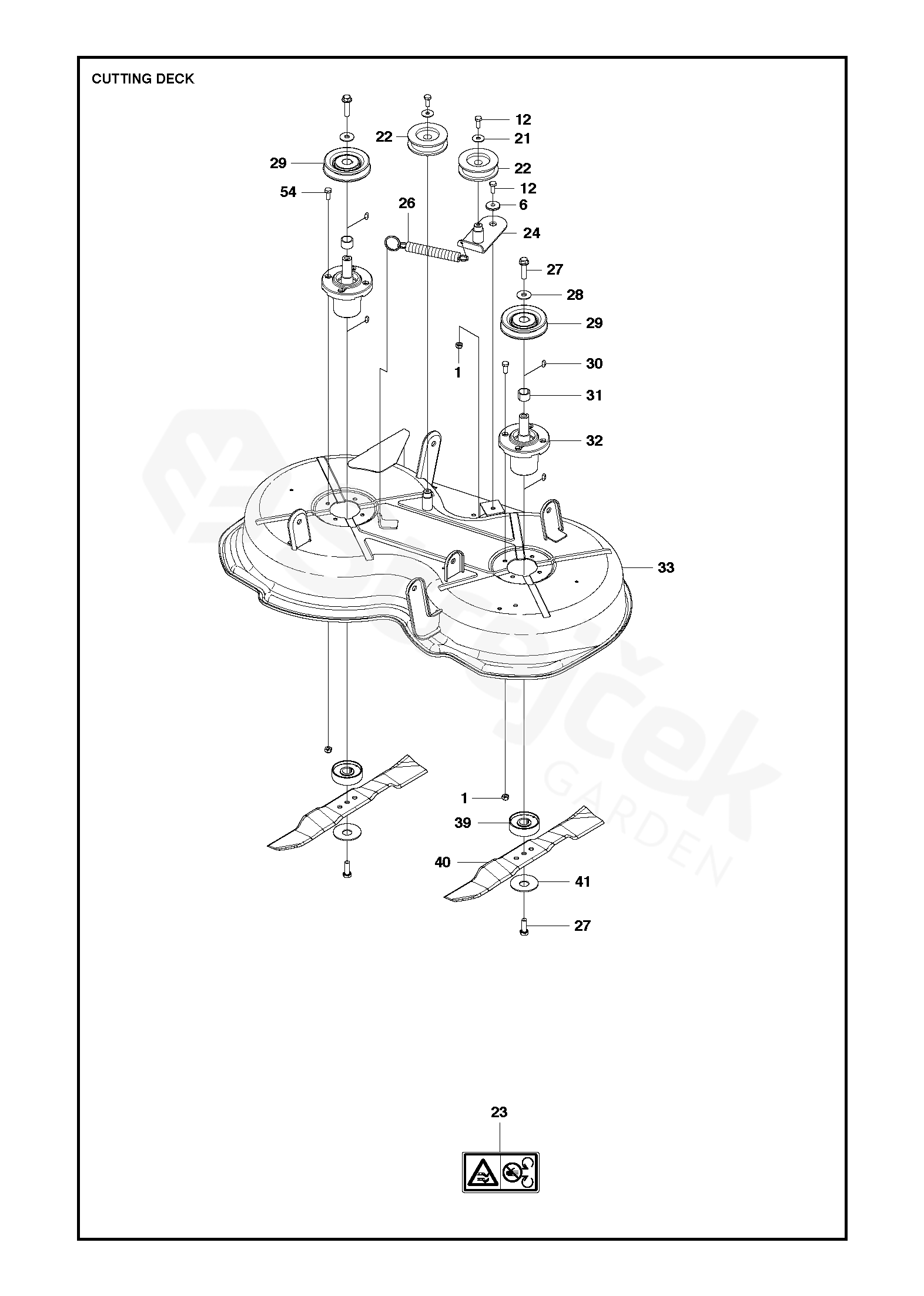 CUTTING DECK

12
22
21
29
22
54
12
26
6
24
27
28
29
1
30
31
32
33
1
39
40
41
27
23

GARDEN