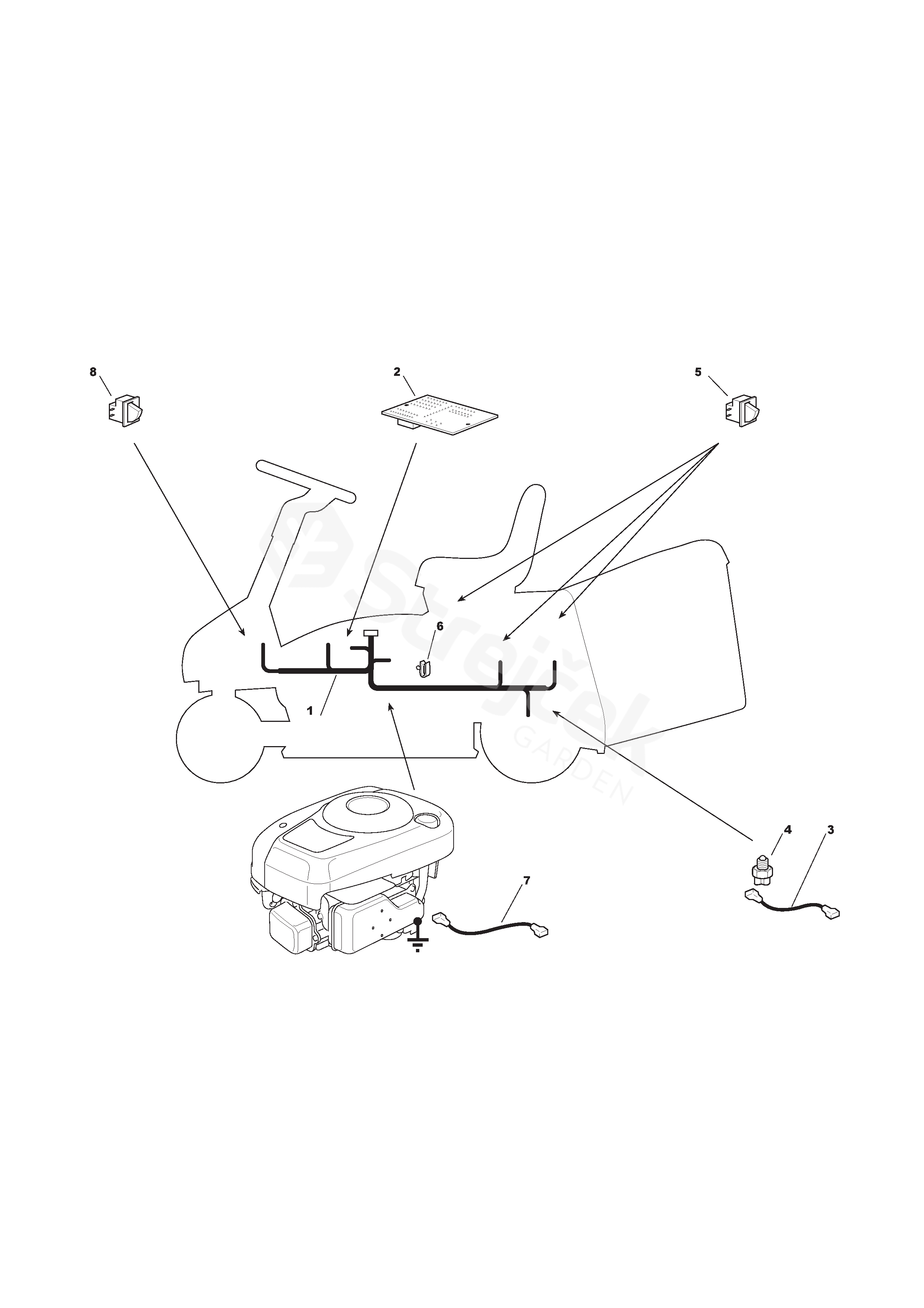 8
2
5
6
1
4
3
7
Strejček
GARDEN