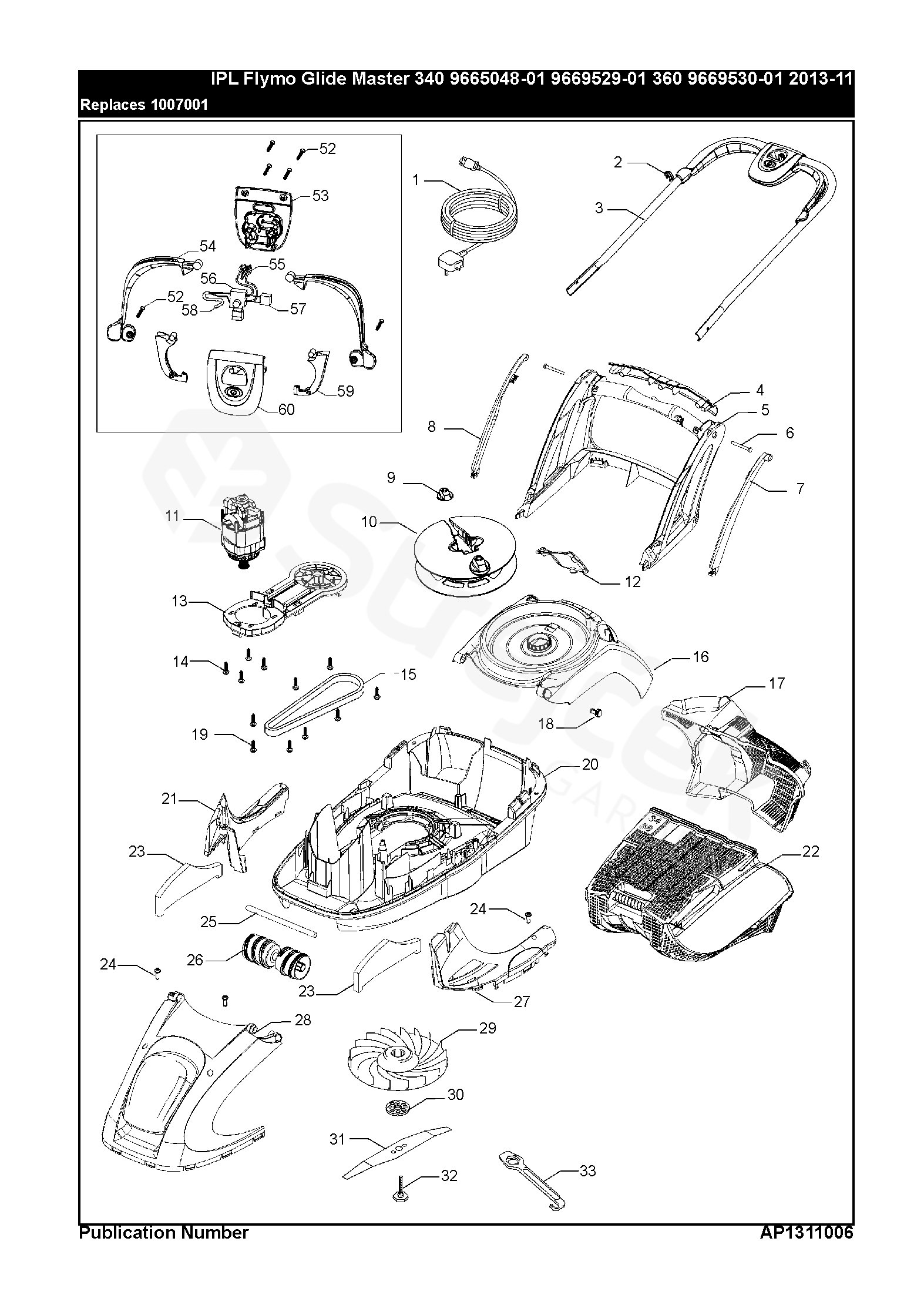 IPL Flymo Glide Master 340 9665048-01 9669529-01 360 9669530-01 2013-11
Replaces 1007001

52
53
54
55
56
52
58
57
59
60
1
2
3
4
5
6
7
8
9
10
11
12
13
14
15
16
17
18
19
20
21
22
23
24
25
26
24
23
27
28
29
30
31
32
33

Publication Number
AP1311006