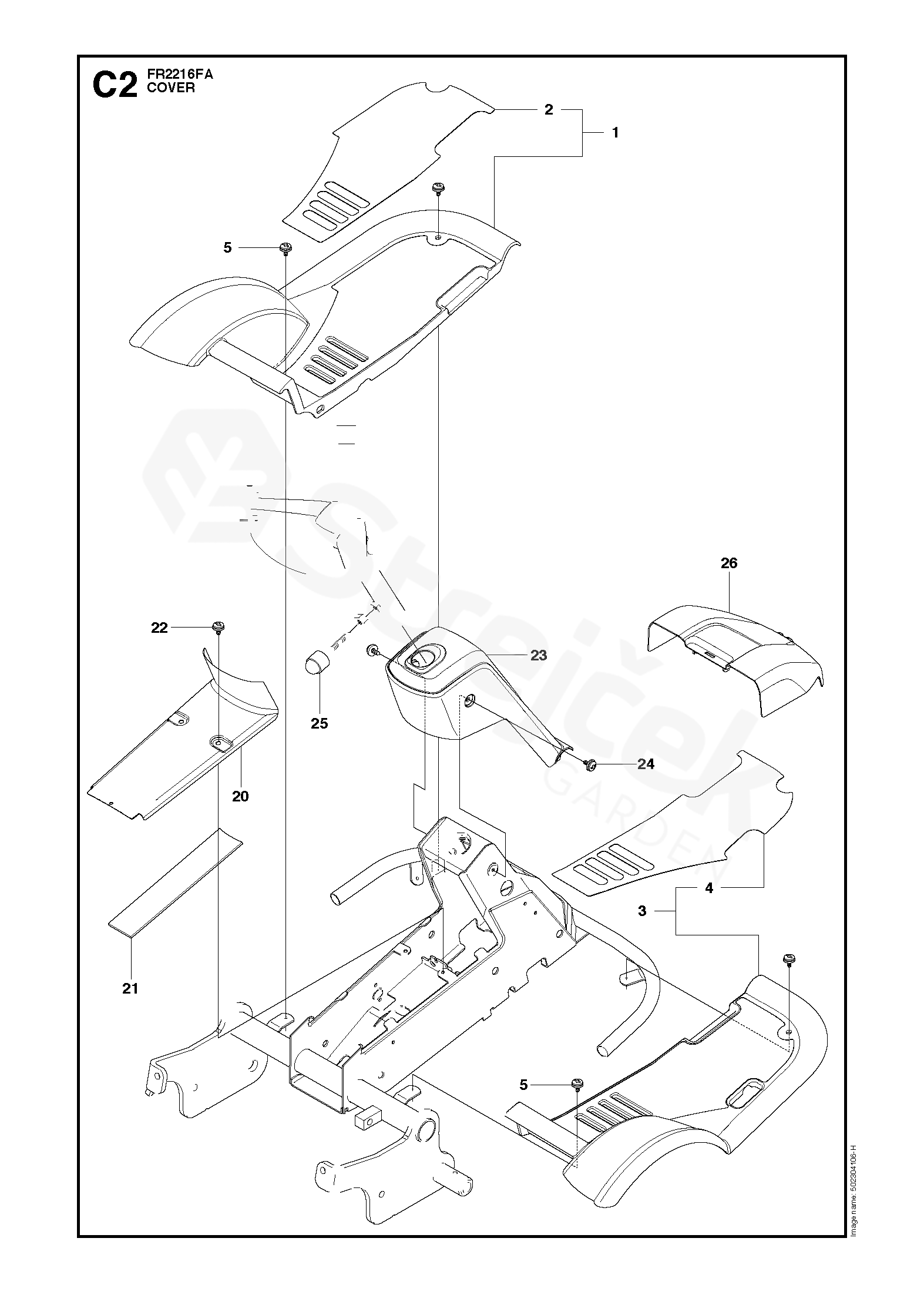 C2 FR2216FA
COVER

2
1
5
26
22
23
25
24
20
4
3
21
5

Strejček GARDEN

Image name: 502304106-H