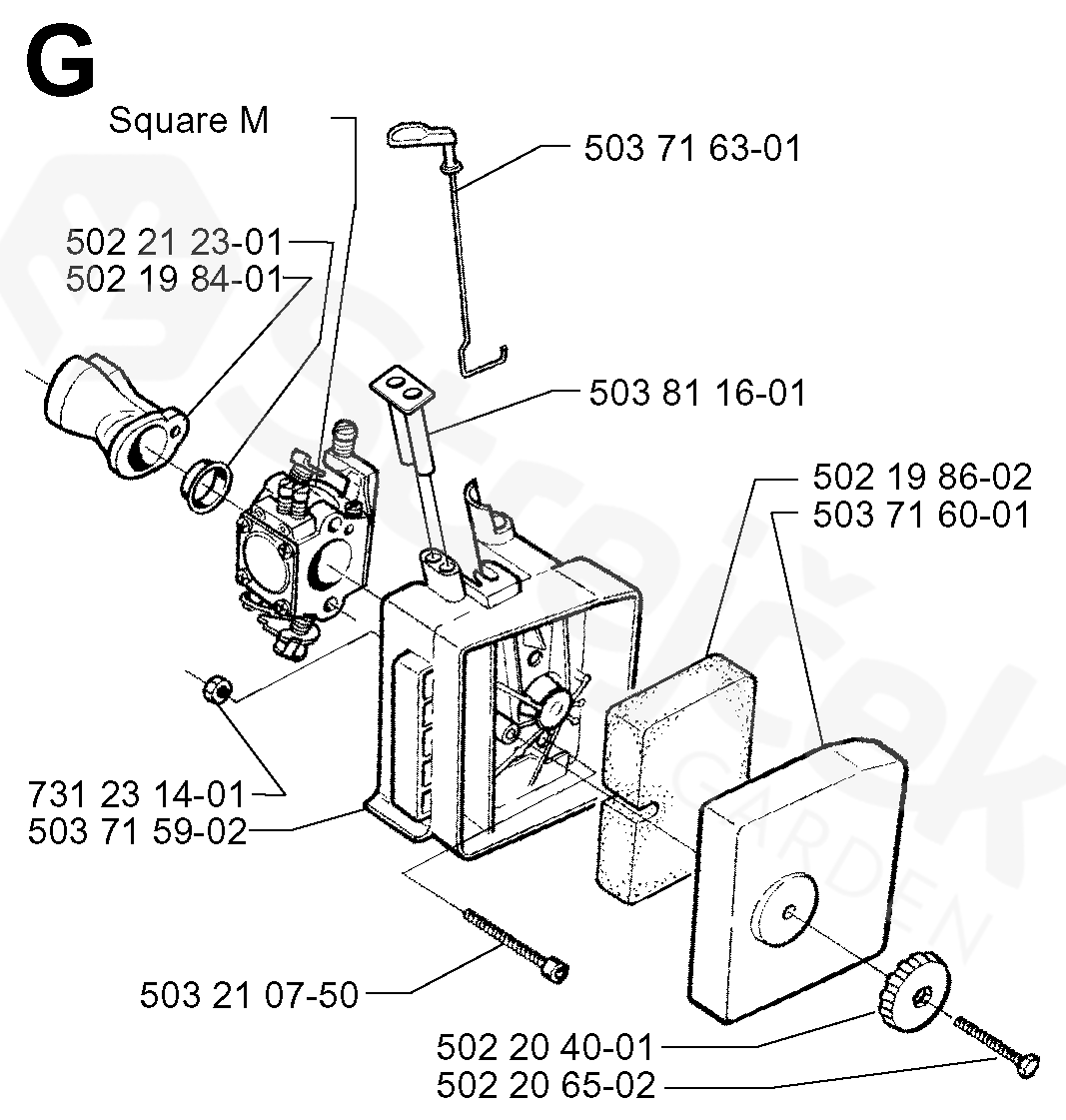 G

Square M

503 71 63-01

502 21 23-01
502 19 84-01

503 81 16-01

502 19 86-02
503 71 60-01

731 23 14-01
503 71 59-02

503 21 07-50

502 20 40-01
502 20 65-02

GARDEN