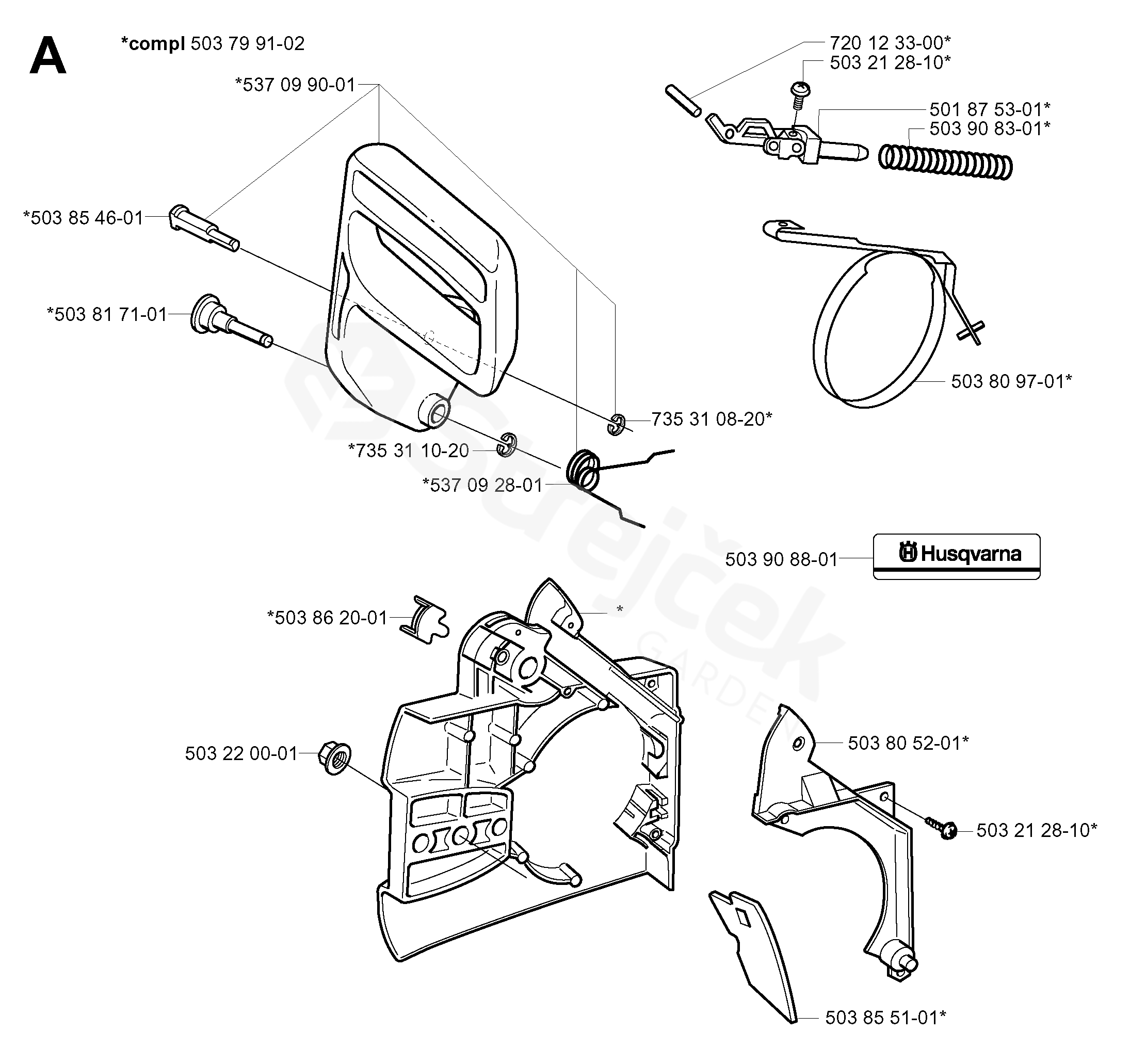 A

*compl 503 79 91-02

*537 09 90-01

720 12 33-00*
503 21 28-10*
501 87 53-01*
503 90 83-01*

*503 85 46-01

*503 81 71-01

503 80 97-01*

735 31 08-20*

*735 31 10-20

*537 09 28-01

503 90 88-01

Husqvarna

*503 86 20-01

*

503 22 00-01

503 80 52-01*

503 21 28-10*

503 85 51-01*

Strejček GARDEN