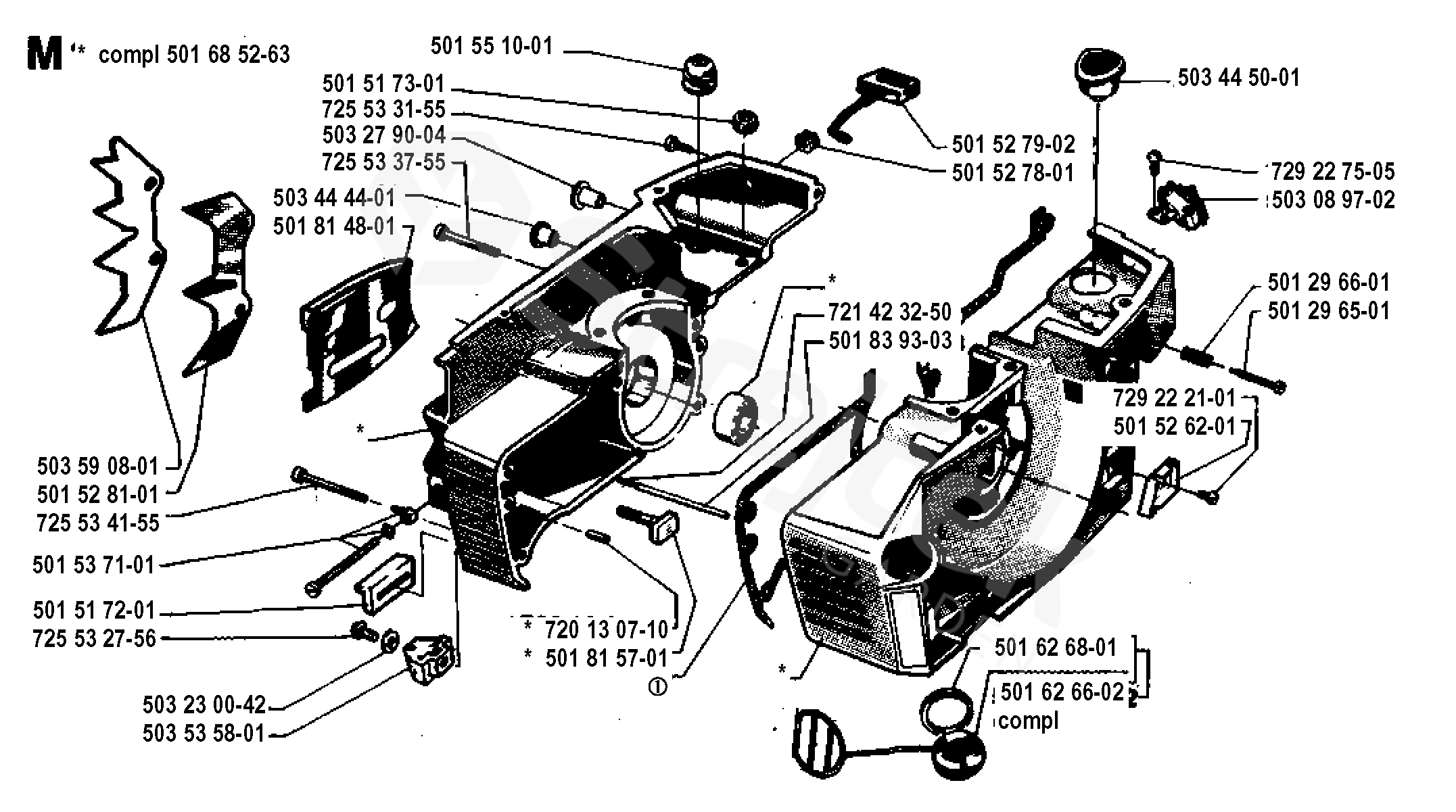 M * compl 501 68 52-63

501 55 10-01
501 51 73-01
725 53 31-55
503 27 90-04
725 53 37-55
503 44 44-01
501 81 48-01

503 44 50-01
501 52 79-02
501 52 78-01
729 22 75-05
503 08 97-02

*
721 42 32-50
501 83 93-03

501 29 66-01
501 29 65-01

729 22 21-01
501 52 62-01

*
503 59 08-01
501 52 81-01
725 53 41-55
501 53 71-01
501 51 72-01
725 53 27-56
503 23 00-42
503 53 58-01

* 720 13 07-10
* 501 81 57-01
①

*
501 62 68-01
501 62 66-02
compl