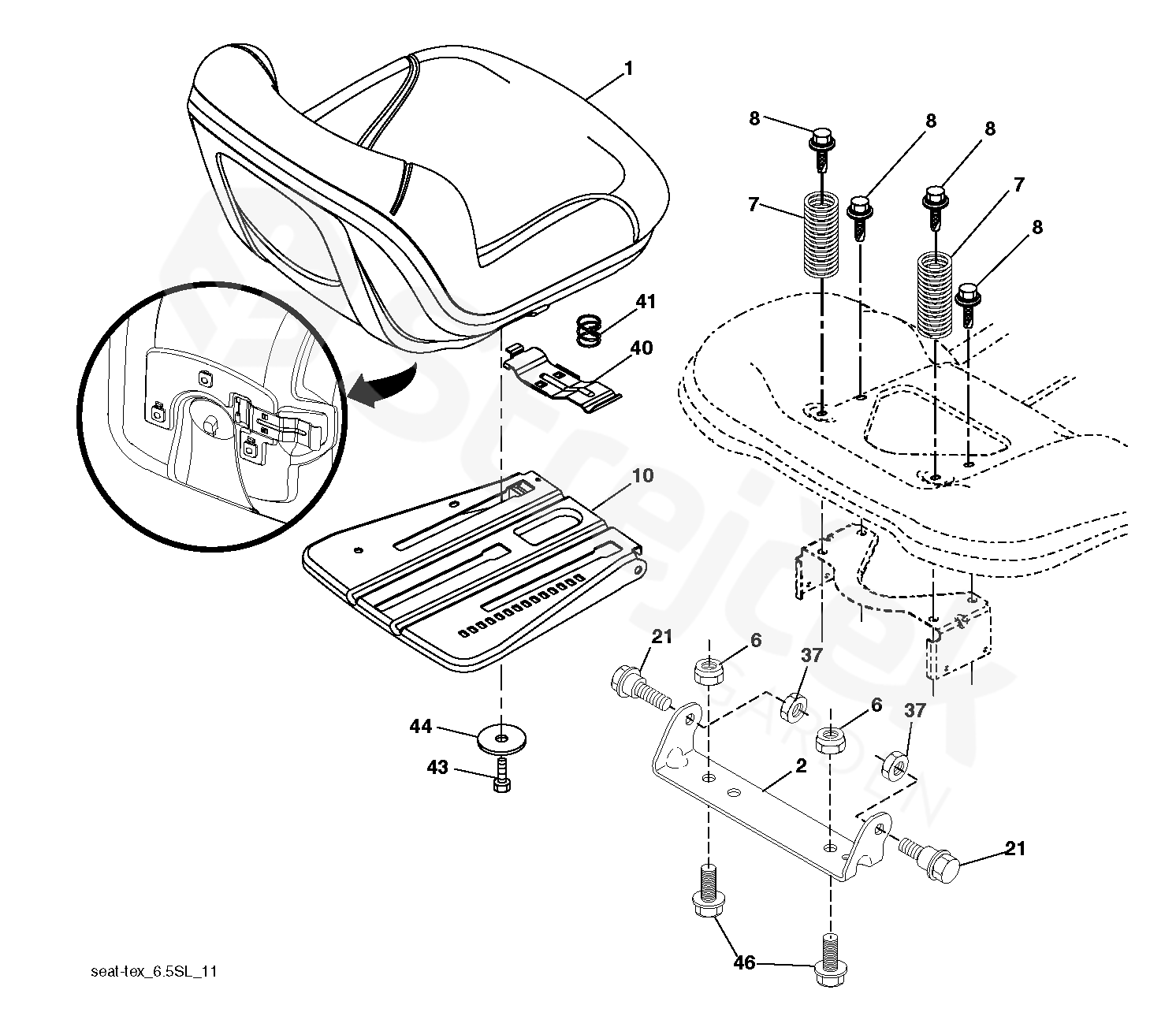 1
8
8
8
7
7
8
41
40
10
21
6
37
6
37
44
43
2
21
46
seat-tex_6.5SL_11