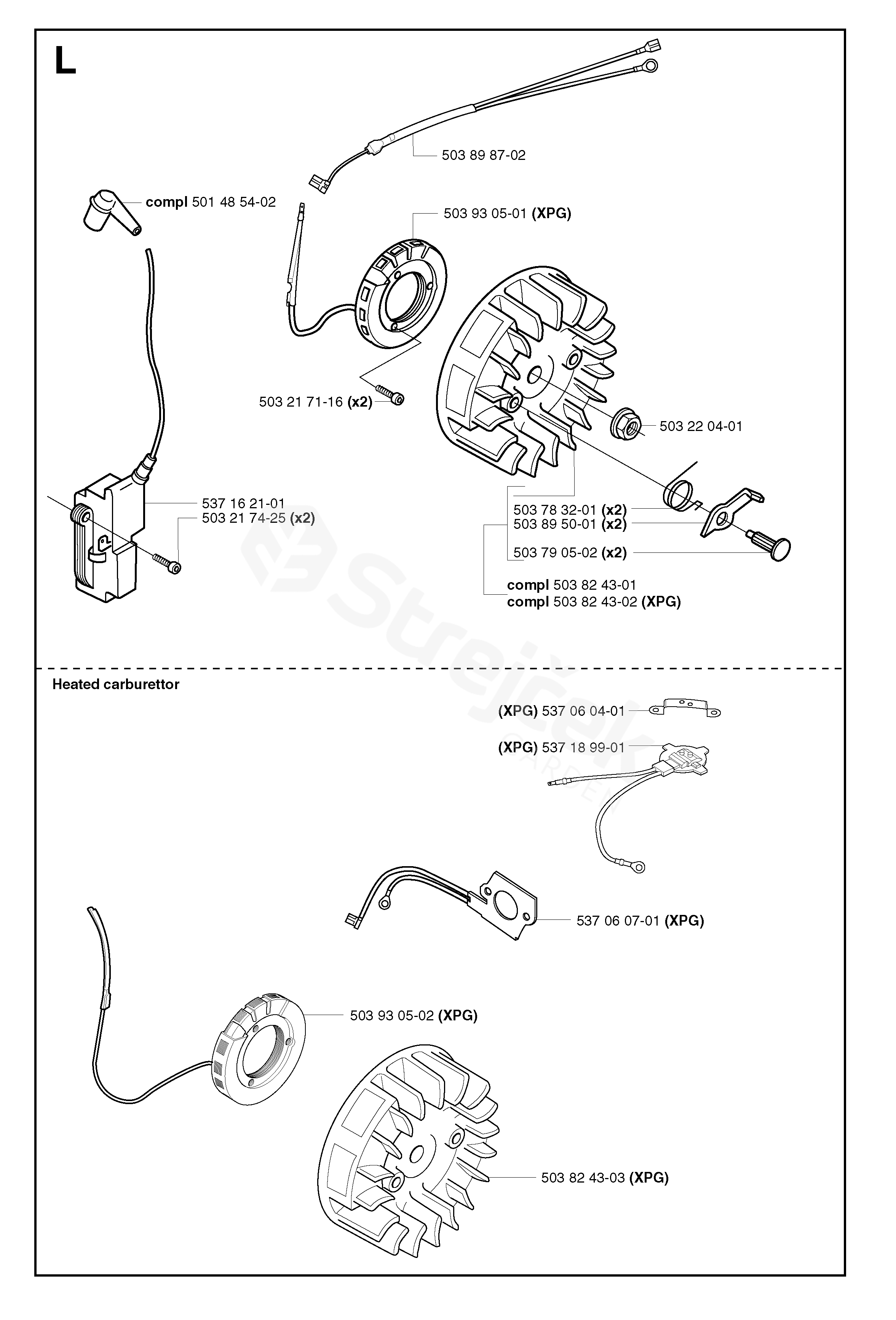 L

503 89 87-02

compl 501 48 54-02

503 93 05-01 (XPG)

503 21 71-16 (x2)

503 22 04-01

537 16 21-01
503 21 74-25 (x2)

503 78 32-01 (x2)
503 89 50-01 (x2)
503 79 05-02 (x2)

compl 503 82 43-01
compl 503 82 43-02 (XPG)

Strejček GARDEN

Heated carburettor

(XPG) 537 06 04-01

(XPG) 537 18 99-01

537 06 07-01 (XPG)

503 93 05-02 (XPG)

503 82 43-03 (XPG)