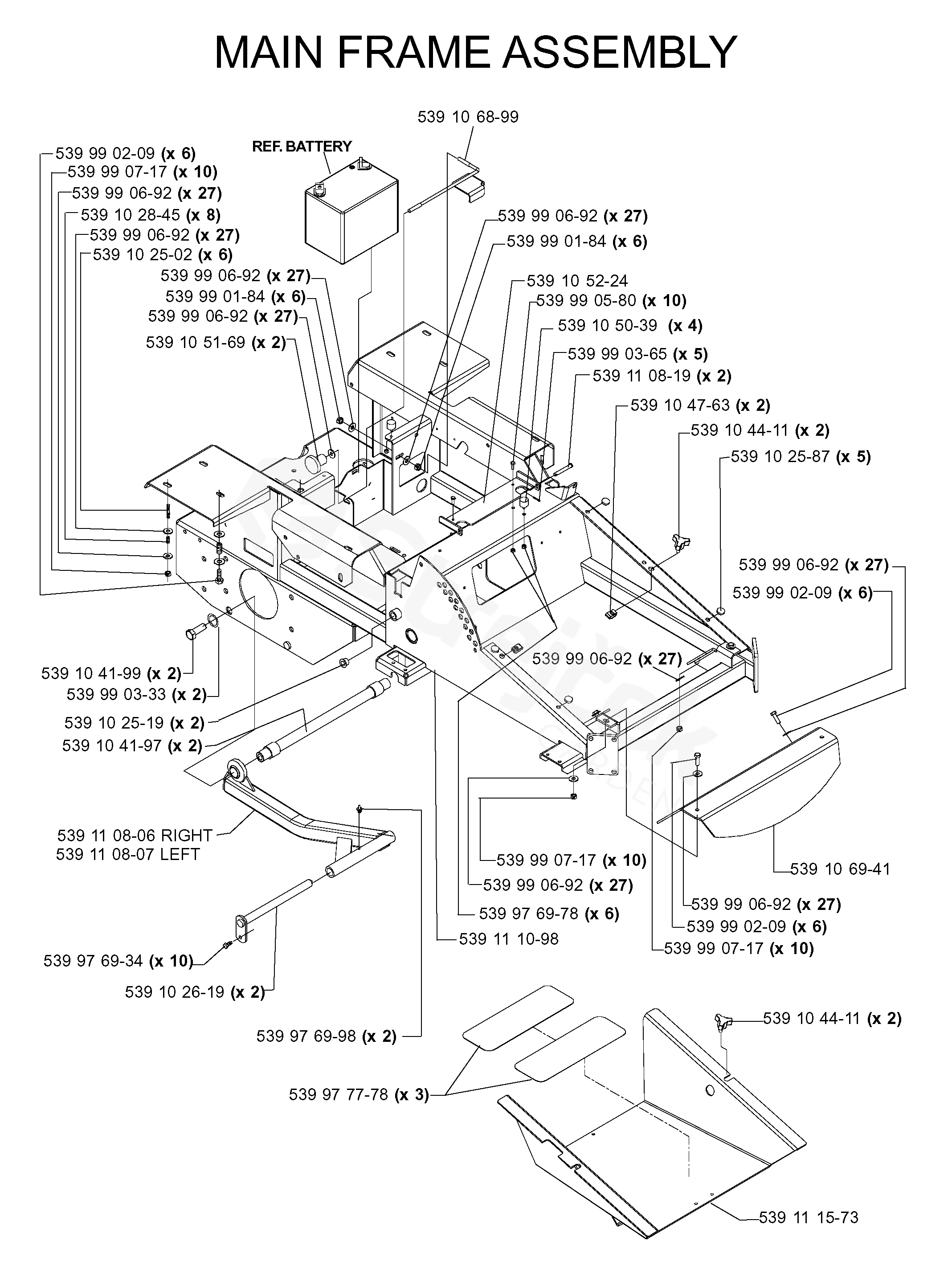 MAIN FRAME ASSEMBLY

539 10 68-99

REF. BATTERY

539 99 02-09 (x 6)
539 99 07-17 (x 10)
539 99 06-92 (x 27)
539 10 28-45 (x 8)
539 99 06-92 (x 27)
539 10 25-02 (x 6)
539 99 06-92 (x 27)
539 99 01-84 (x 6)
539 99 06-92 (x 27)
539 10 51-69 (x 2)

539 99 06-92 (x 27)
539 99 01-84 (x 6)
539 10 52-24
539 99 05-80 (x 10)
539 10 50-39 (x 4)
539 99 03-65 (x 5)
539 11 08-19 (x 2)
539 10 47-63 (x 2)
539 10 44-11 (x 2)
539 10 25-87 (x 5)

539 99 06-92 (x 27)
539 99 02-09 (x 6)
539 99 06-92 (x 27)

539 10 41-99 (x 2)
539 99 03-33 (x 2)
539 10 25-19 (x 2)
539 10 41-97 (x 2)

539 11 08-06 RIGHT
539 11 08-07 LEFT

539 99 07-17 (x 10)
539 99 06-92 (x 27)
539 97 69-78 (x 6)
539 11 10-98

539 10 69-41
539 99 06-92 (x 27)
539 99 02-09 (x 6)
539 99 07-17 (x 10)

539 97 69-34 (x 10)
539 10 26-19 (x 2)
539 97 69-98 (x 2)

539 10 44-11 (x 2)
539 97 77-78 (x 3)
539 11 15-73