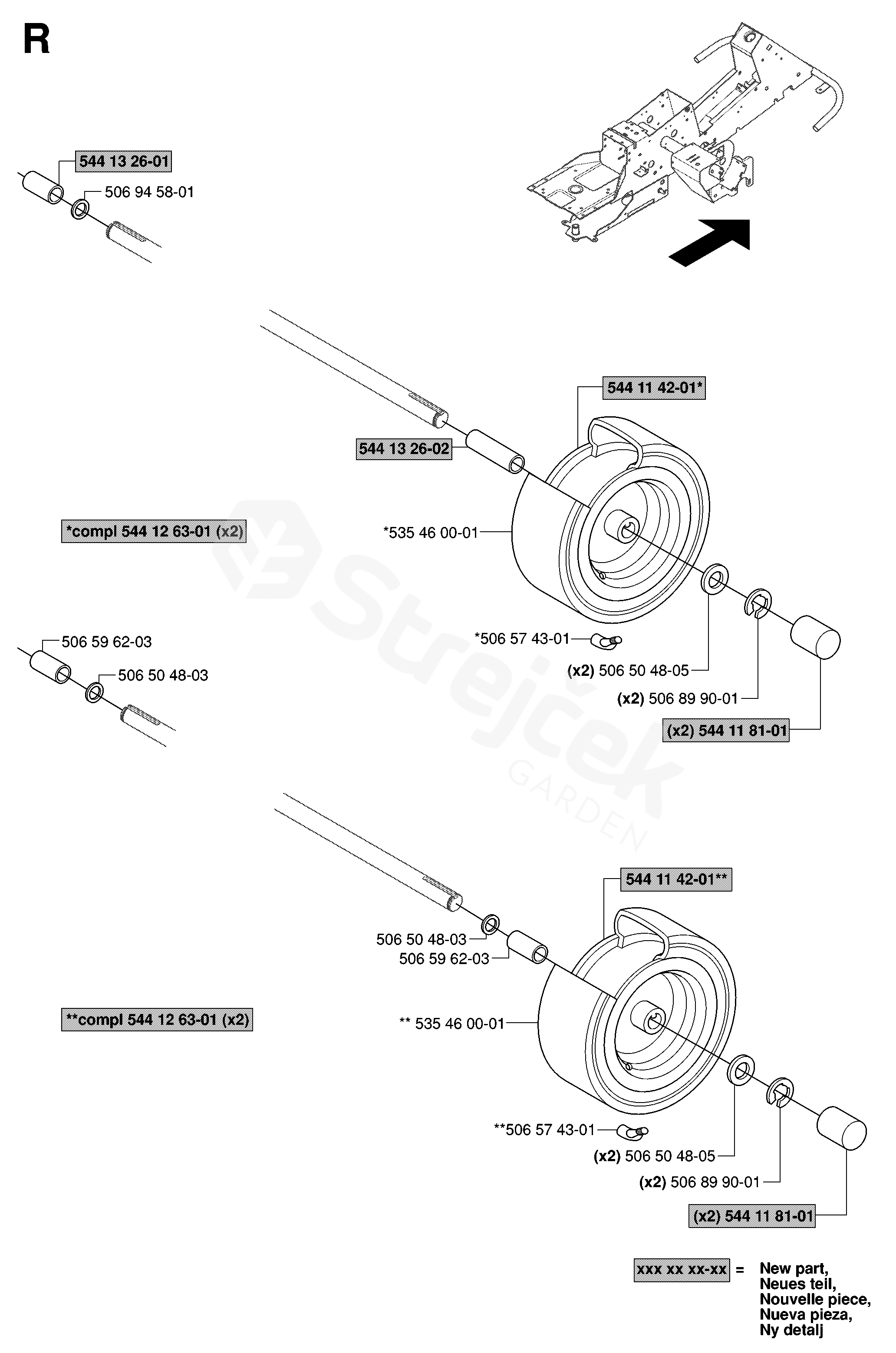 R

544 13 26-01
506 94 58-01

544 11 42-01*
544 13 26-02
*compl 544 12 63-01 (x2)
*535 46 00-01
*506 57 43-01
(x2) 506 50 48-05
(x2) 506 89 90-01
(x2) 544 11 81-01

506 59 62-03
506 50 48-03

Strejček
GARDEN

544 11 42-01**
506 50 48-03
506 59 62-03
**compl 544 12 63-01 (x2)
** 535 46 00-01
**506 57 43-01
(x2) 506 50 48-05
(x2) 506 89 90-01
(x2) 544 11 81-01

xxx xx xx-xx = New part, Neues teil, Nouvelle piece, Nueva pieza, Ny detalj