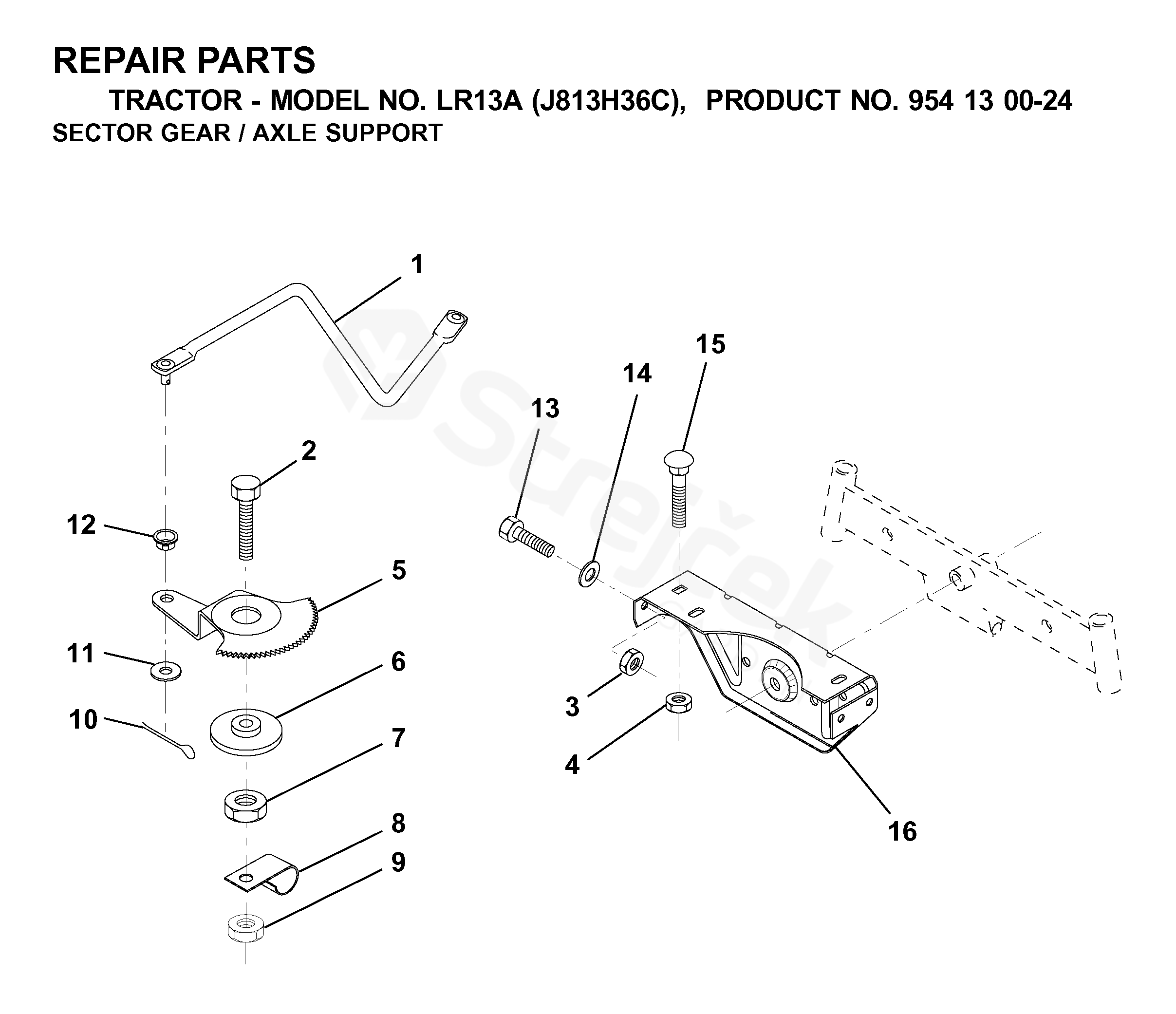 REPAIR PARTS
TRACTOR - MODEL NO. LR13A (J813H36C), PRODUCT NO. 954 13 00-24
SECTOR GEAR / AXLE SUPPORT

1
15
14
13
2
12
5
11
6
10
7
8
9
3
4
16

Strejček