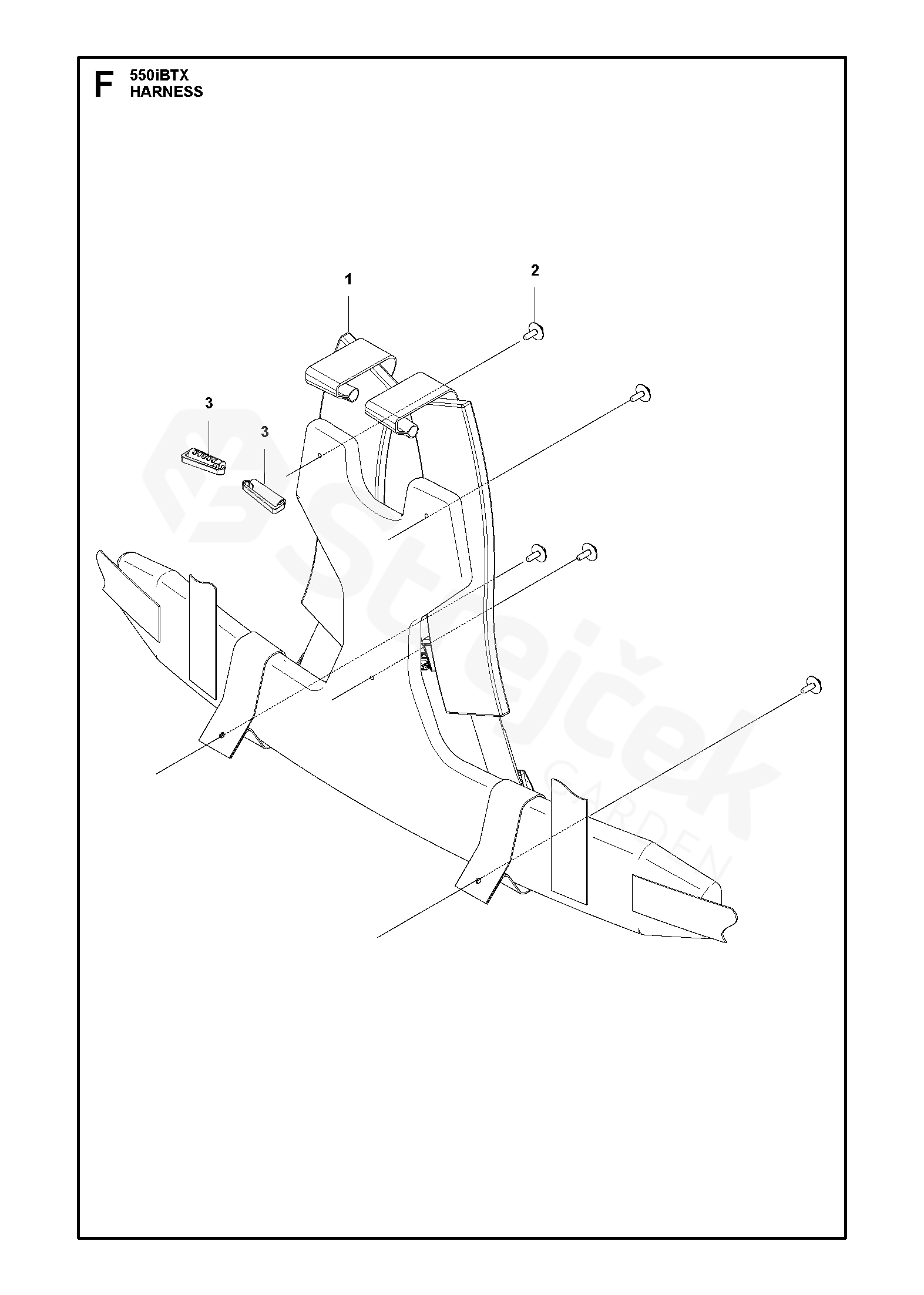 F 550iBTX
HARNESS

1
2
3
3

Strejček GARDEN