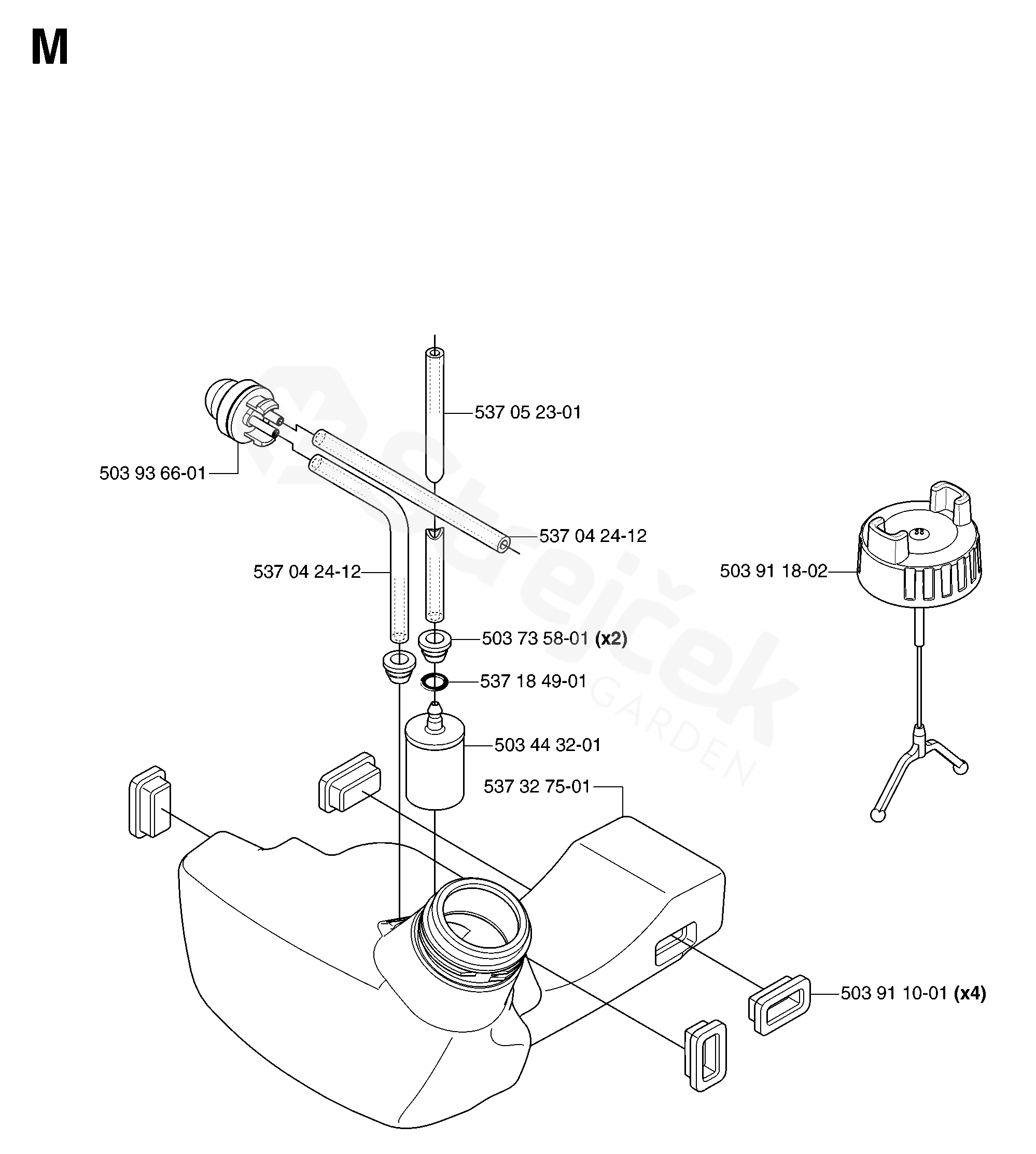 M

537 05 23-01

503 93 66-01

537 04 24-12

537 04 24-12

503 91 18-02

503 73 58-01 (x2)

537 18 49-01

503 44 32-01

537 32 75-01

503 91 10-01 (x4)

Strejček GARDEN