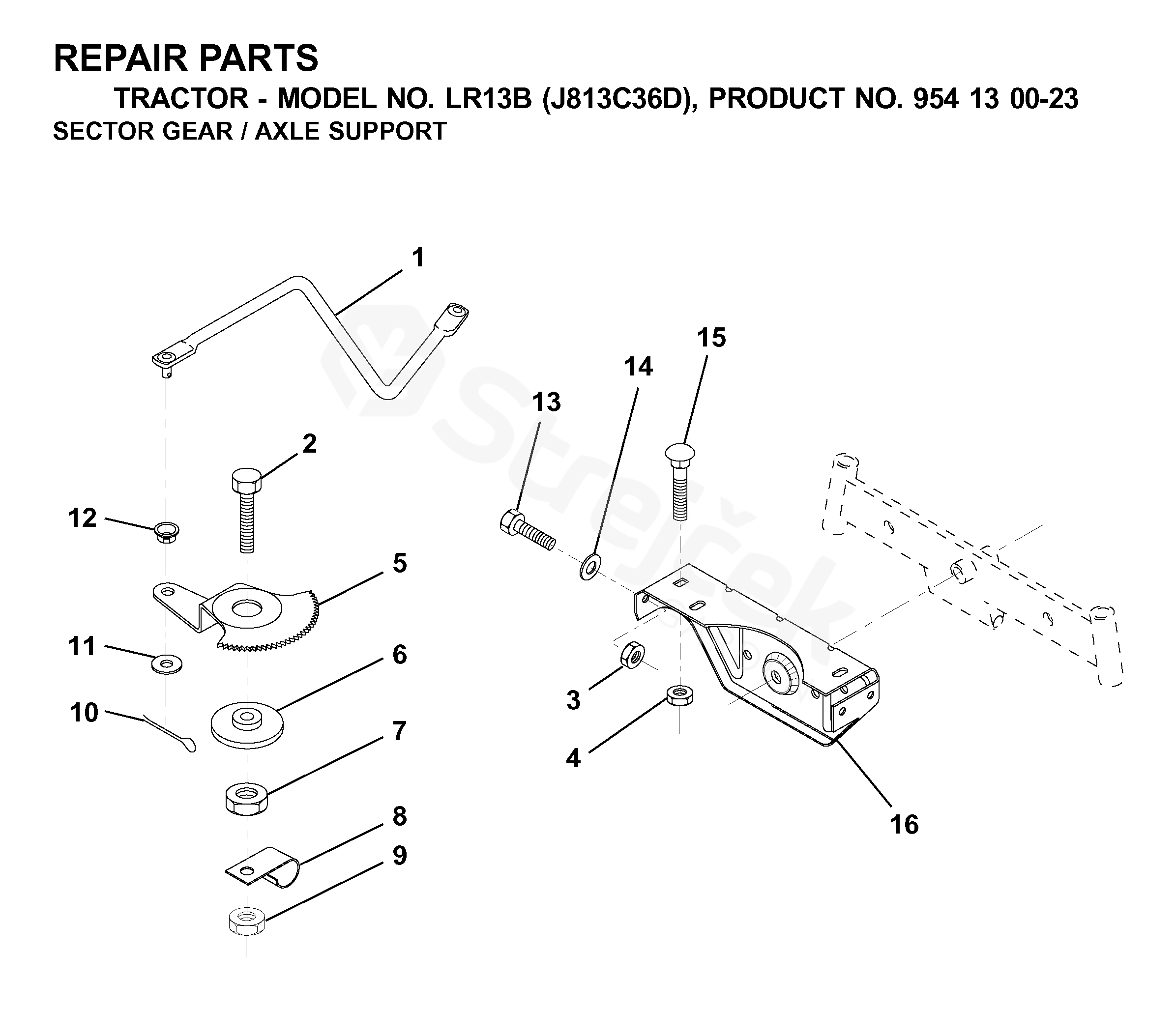 REPAIR PARTS
TRACTOR - MODEL NO. LR13B (J813C36D), PRODUCT NO. 954 13 00-23
SECTOR GEAR / AXLE SUPPORT

1
15
14
13
2
12
5
11
6
10
7
8
9
3
4
16

Strejček