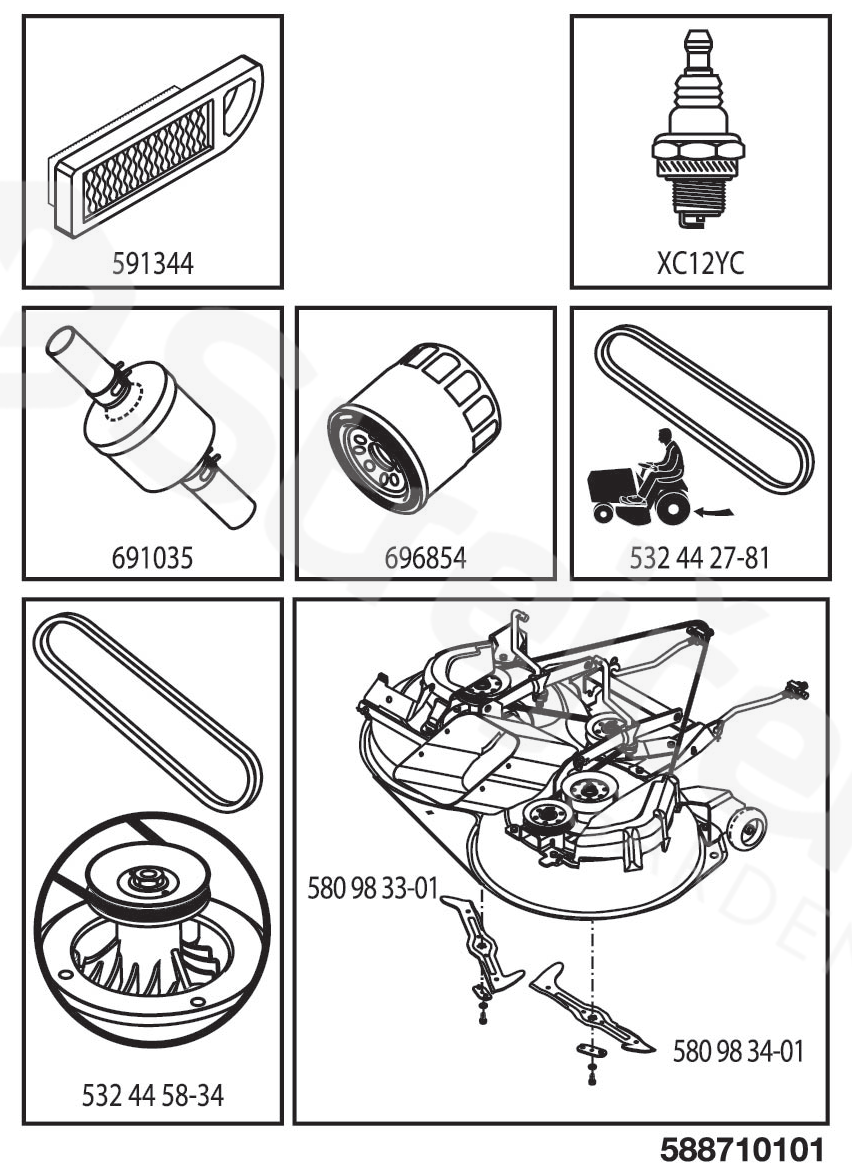 591344

XC12YC

691035

696854

532 44 27-81

532 44 58-34

580 98 33-01

580 98 34-01

588710101