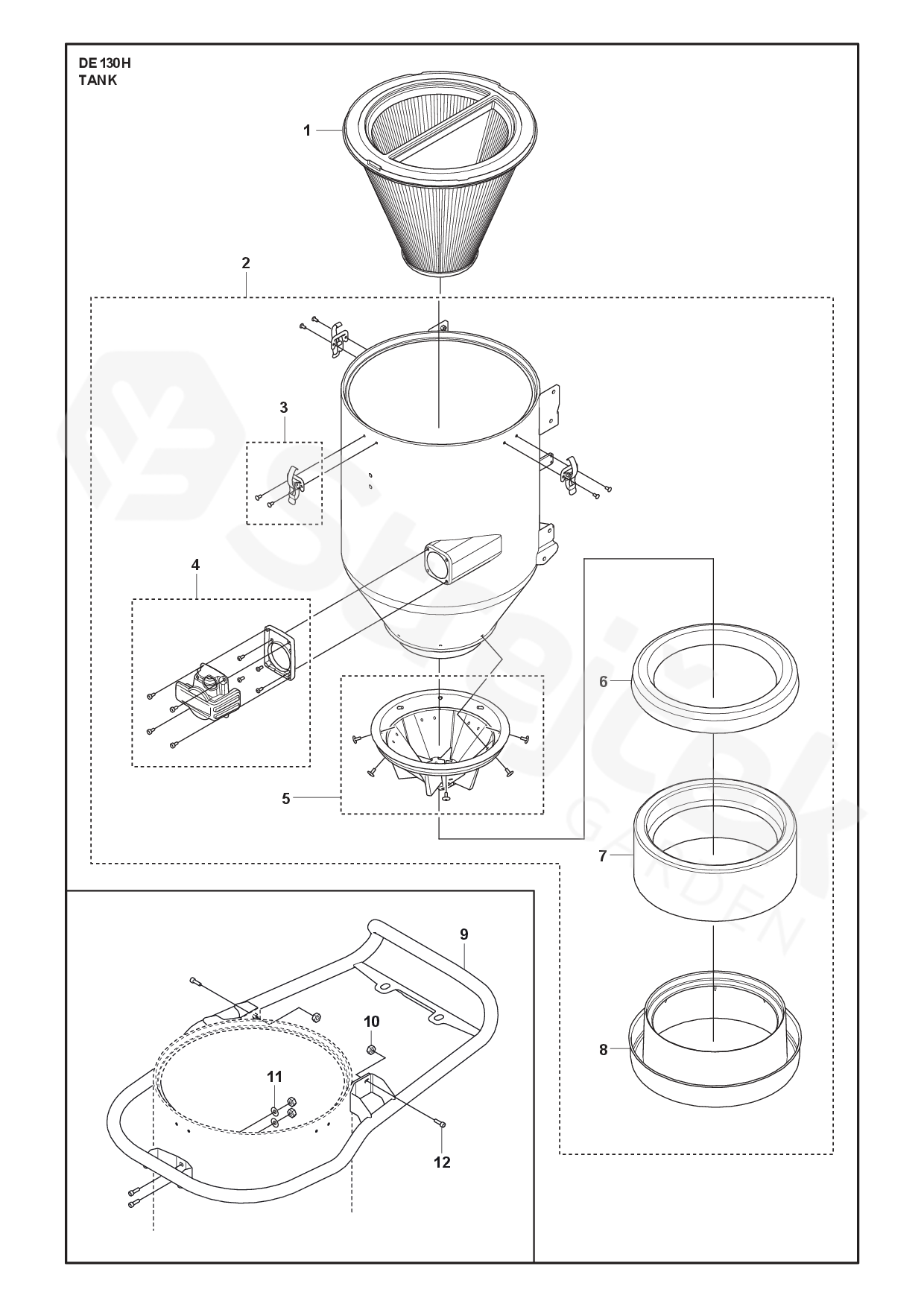 DE 130 H
TANK

1
2
3
4
5
6
7
8
9
10
11
12

GARDEN