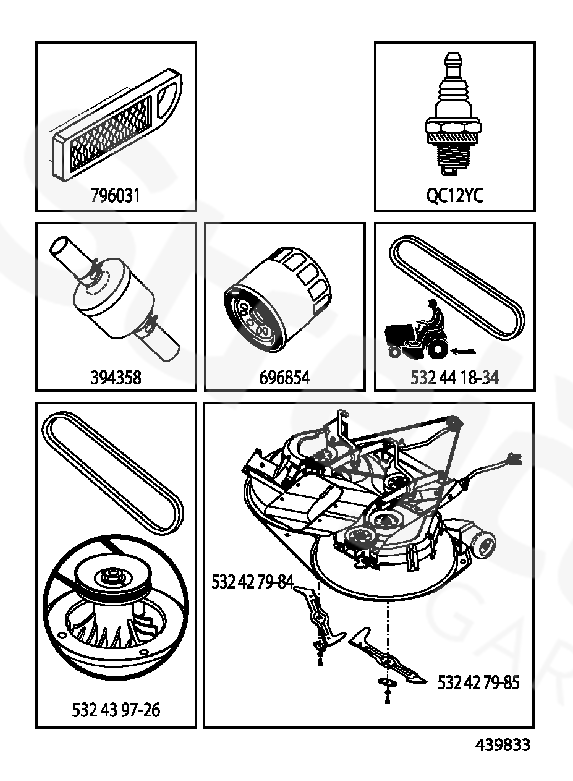 796031

QC12YC

394358

696854

532 44 18-34

532 43 97-26

532 42 79-84

532 42 79-85

439833