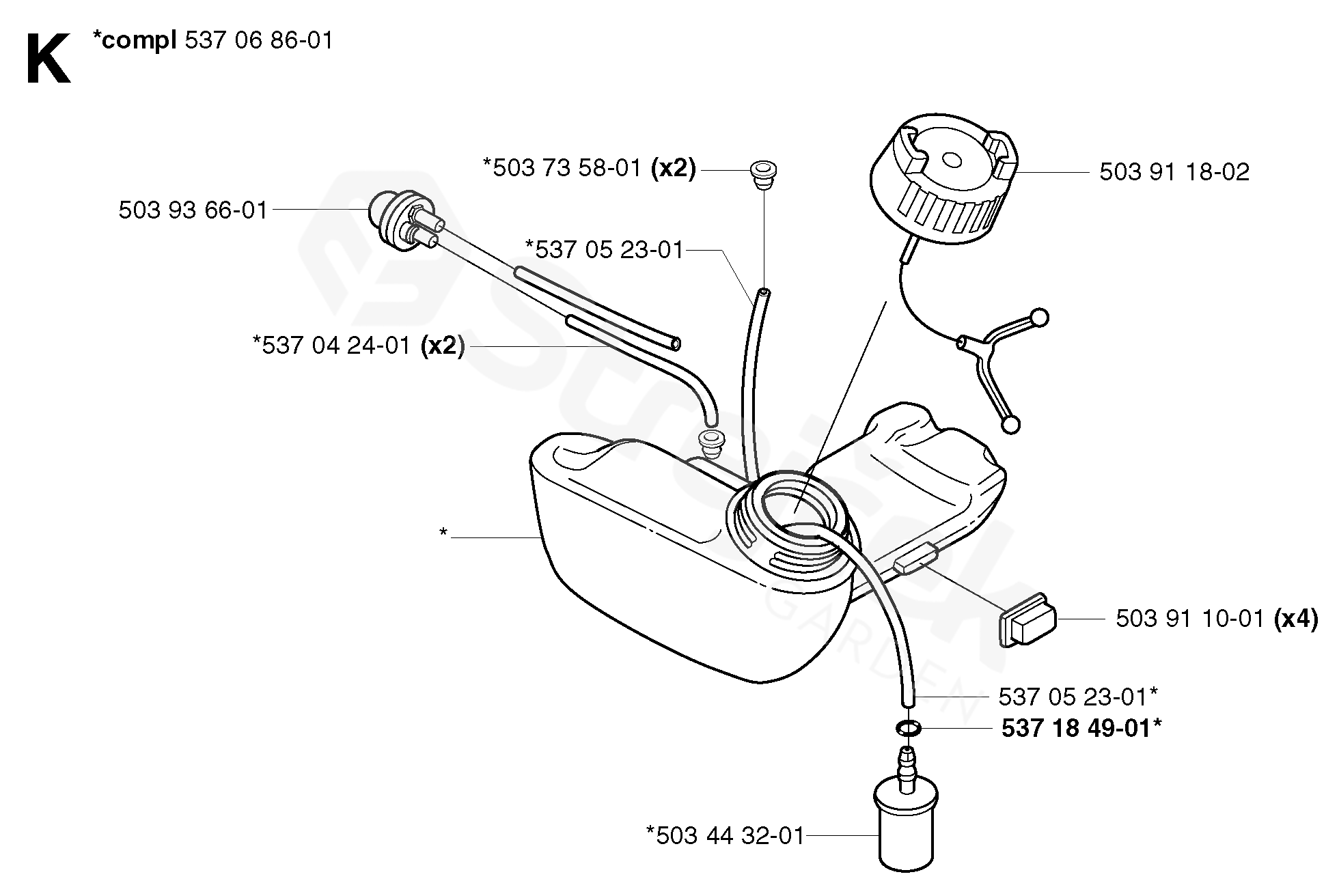 K *compl 537 06 86-01

*503 73 58-01 (x2)

503 91 18-02

503 93 66-01

*537 05 23-01

*537 04 24-01 (x2)

*

503 91 10-01 (x4)

537 05 23-01*

537 18 49-01*

*503 44 32-01

GARDEN