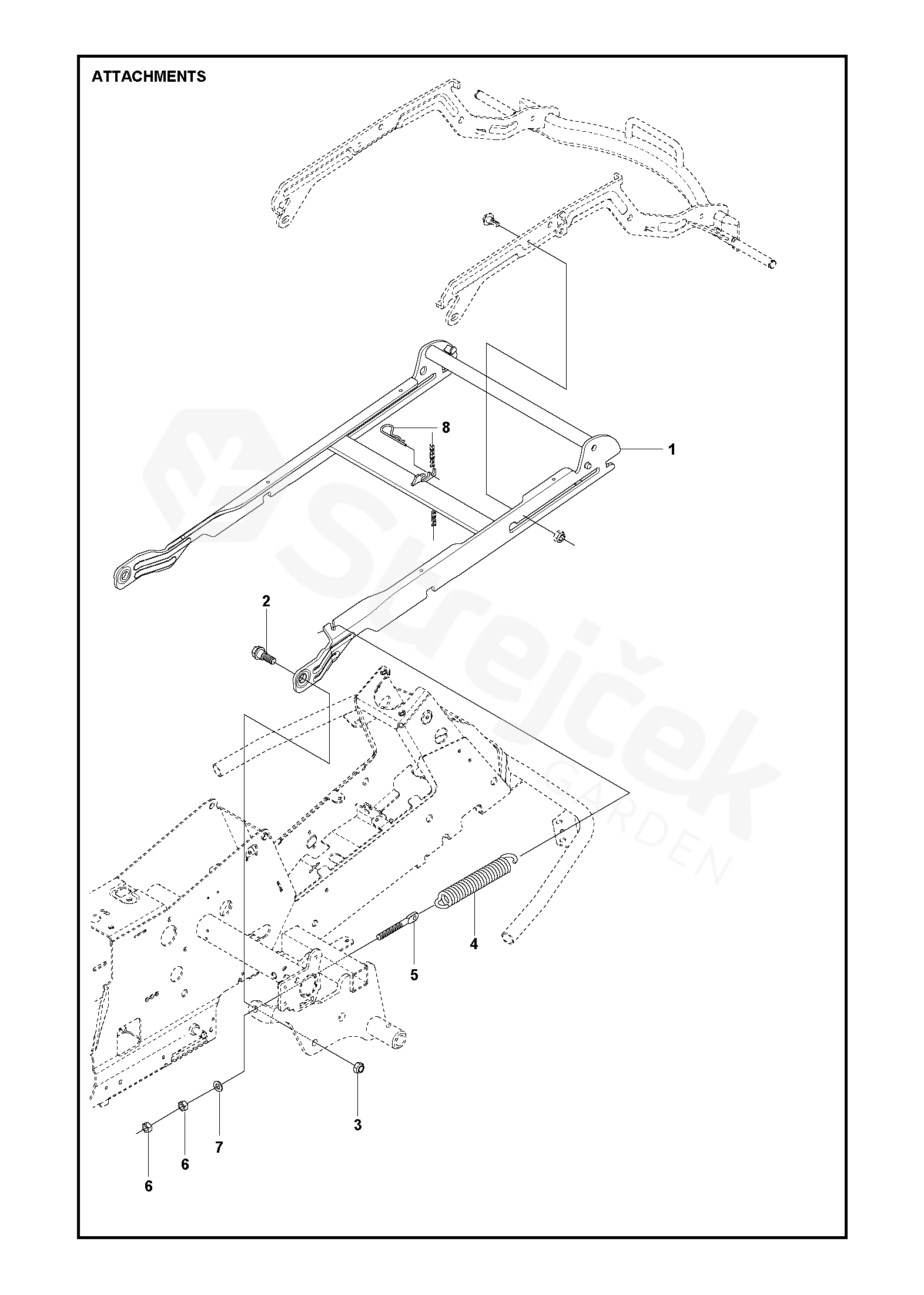 ATTACHMENTS

8

1

2

4

5

3

7

6

6

Strejček GARDEN